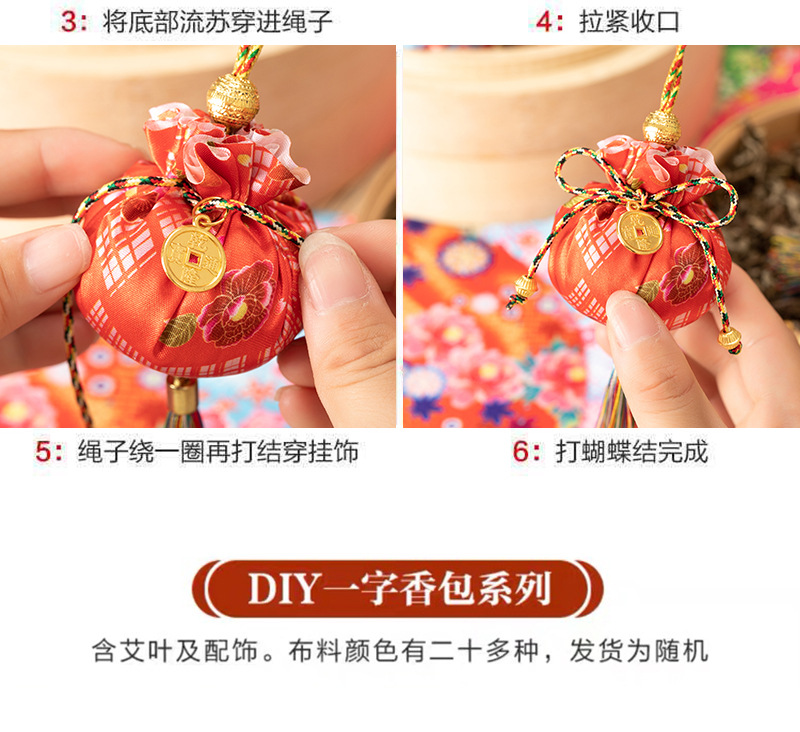 3：将底部流苏穿进绳子

4：拉紧收口

5：绳子绕一圈再打结穿挂饰

6：打蝴蝶结完成

DIY一字香包系列

含艾叶及配饰。布料颜色有二十多种，发货为随机