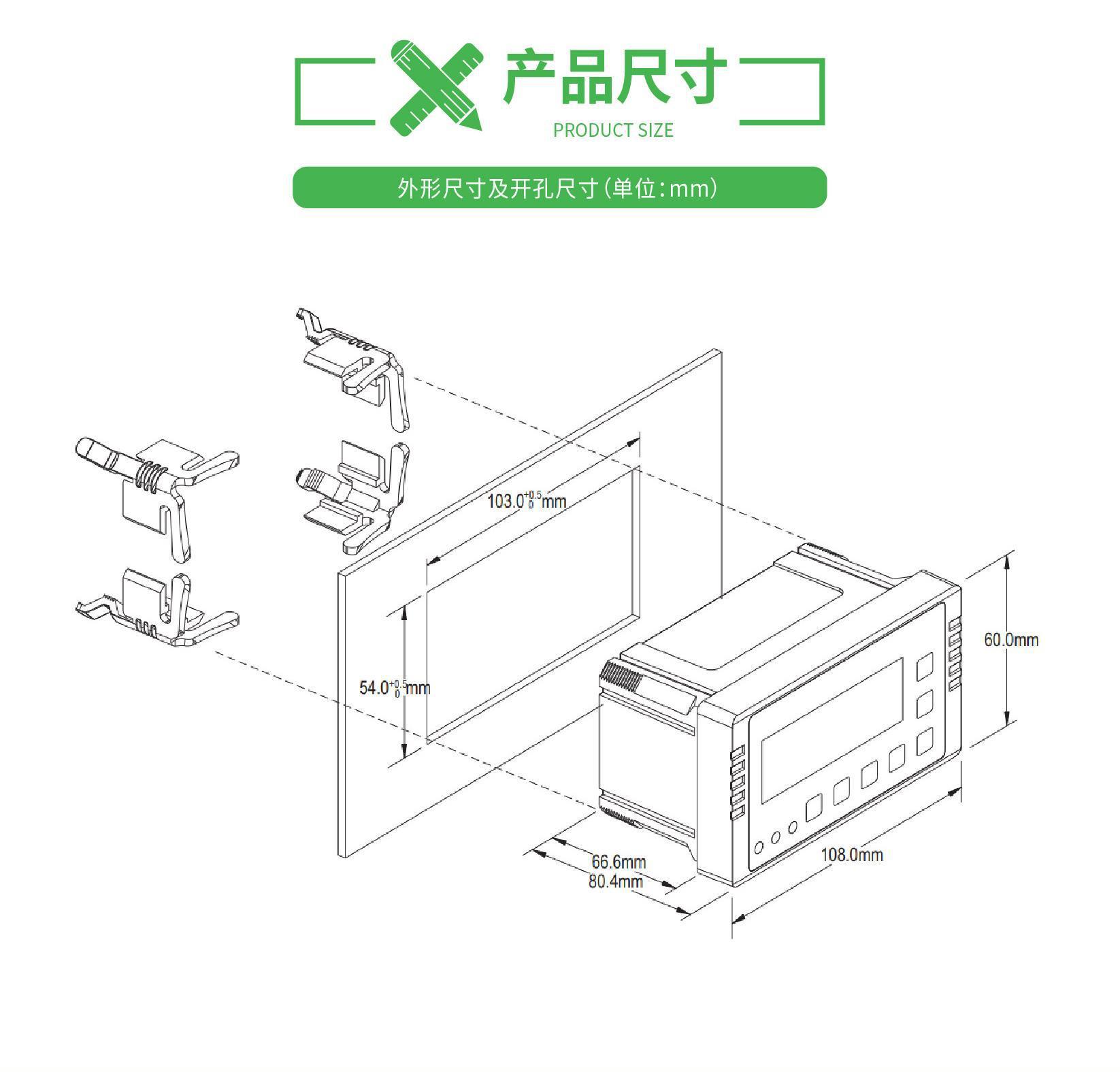 产品尺寸
PRODUCT SIZE

外形尺寸及开孔尺寸（单位：mm）

$103.0^{+0.5}_{0}$mm

$54.0^{+0.5}_{0}$mm

60.0mm

66.6mm
80.4mm

108.0mm