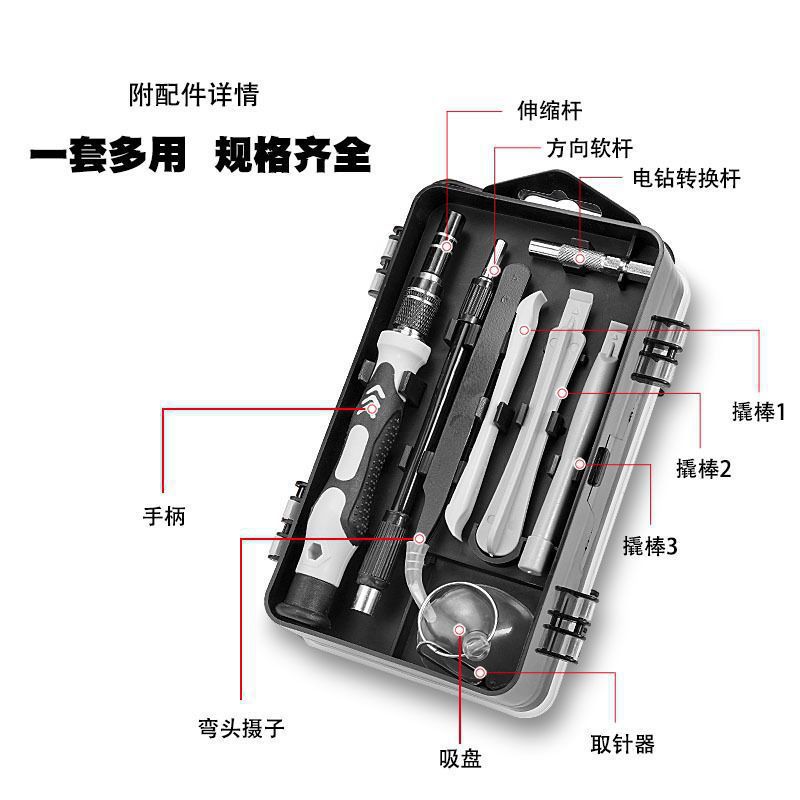 附配件详情

一套多用　规格齐全

伸缩杆

方向软杆

电钻转换杆

撬棒1

撬棒2

撬棒3

手柄

弯头摄子

吸盘

取针器