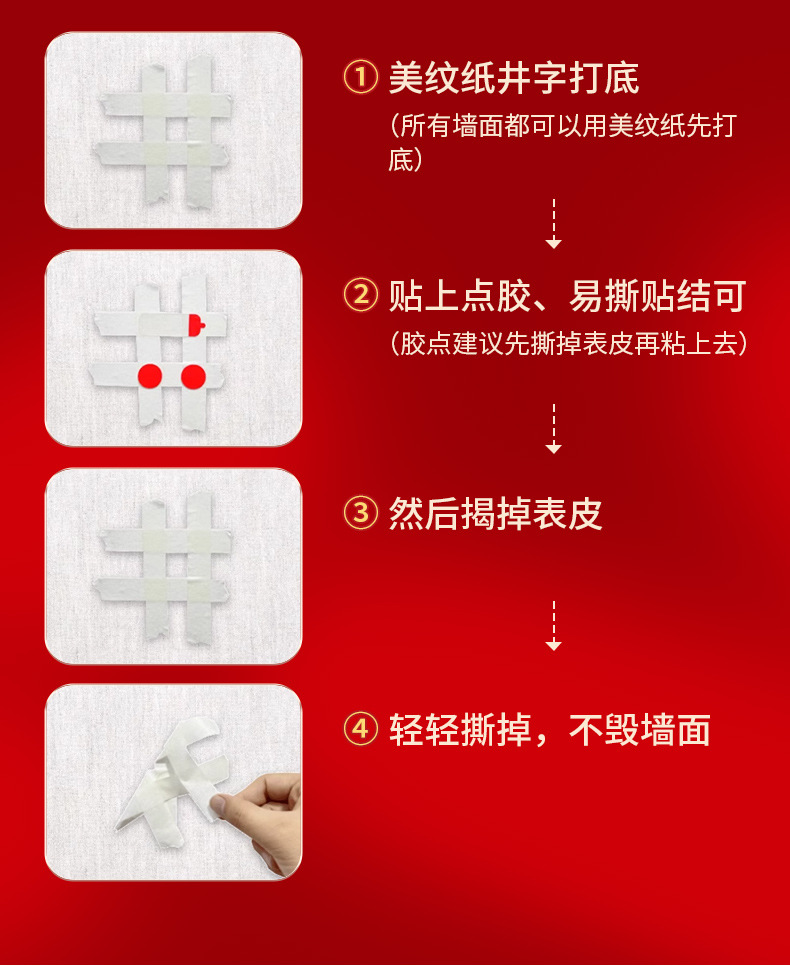 ① 美纹纸井字打底
（所有墙面都可以用美纹纸先打底）

② 贴上点胶、易撕贴结可
（胶点建议先撕掉表皮再粘上去）

③ 然后揭掉表皮

④ 轻轻撕掉，不毁墙面