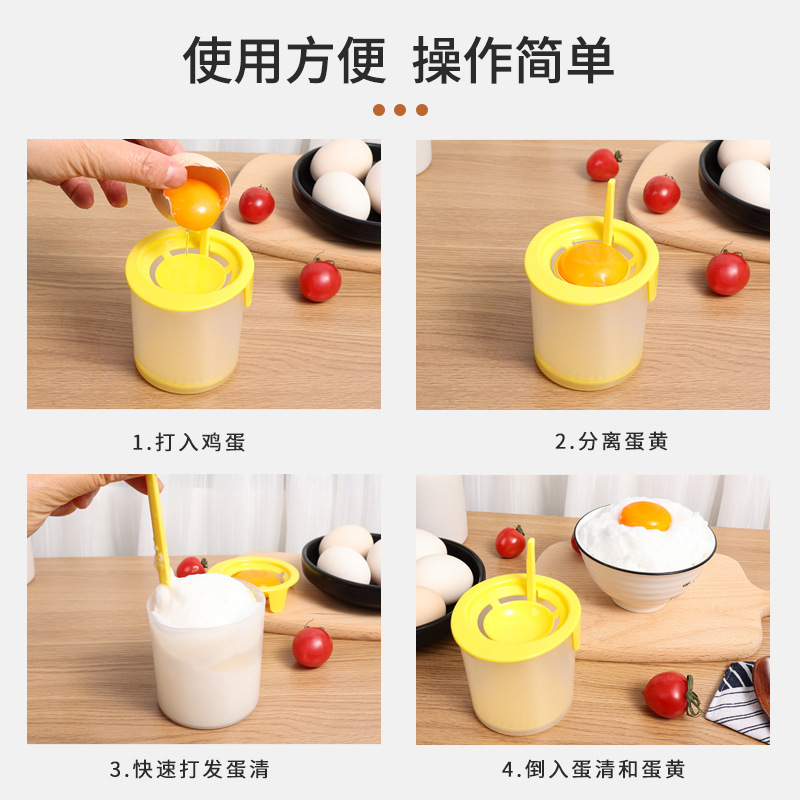 使用方便 操作简单

1.打入鸡蛋

2.分离蛋黄

3.快速打发蛋清

4.倒入蛋清和蛋黄