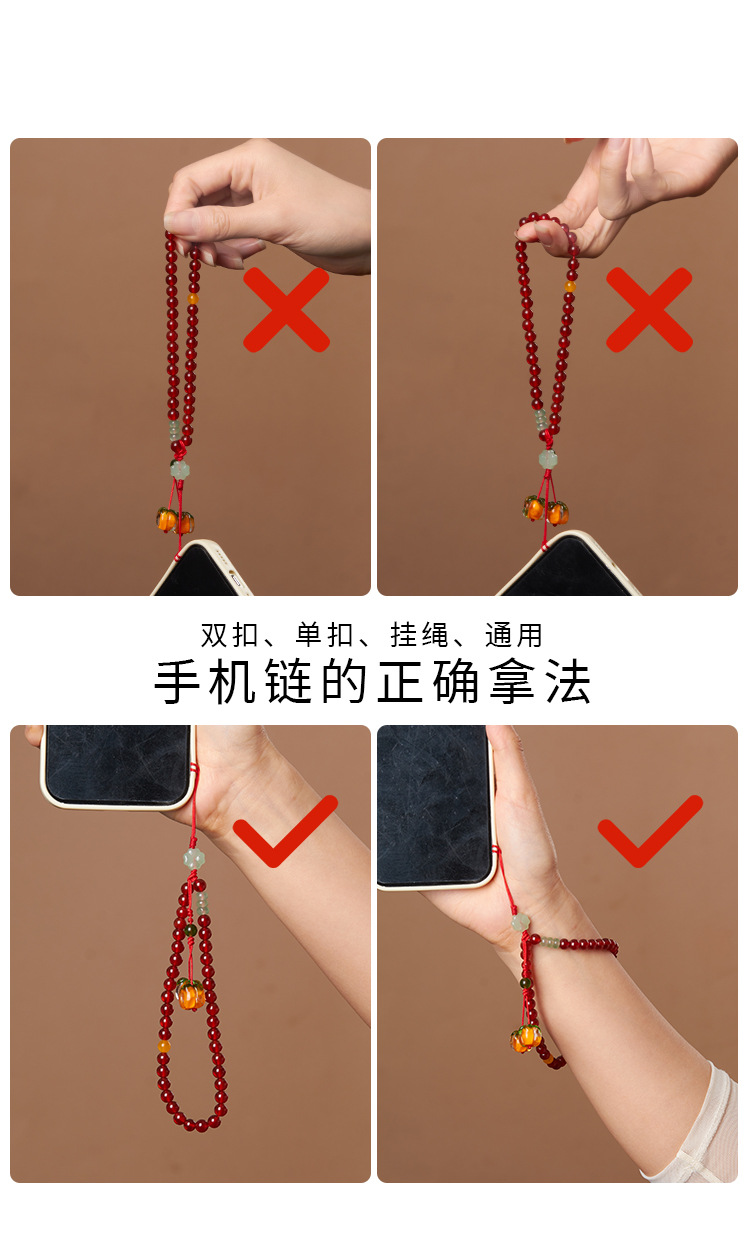 双扣、单扣、挂绳、通用
手机链的正确拿法