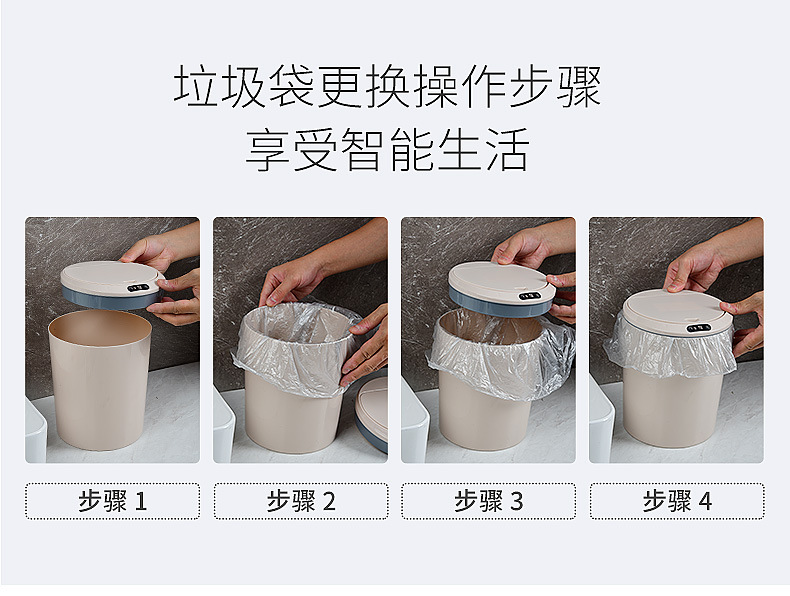 垃圾袋更换操作步骤
享受智能生活

步骤 1

步骤 2

步骤 3

步骤 4