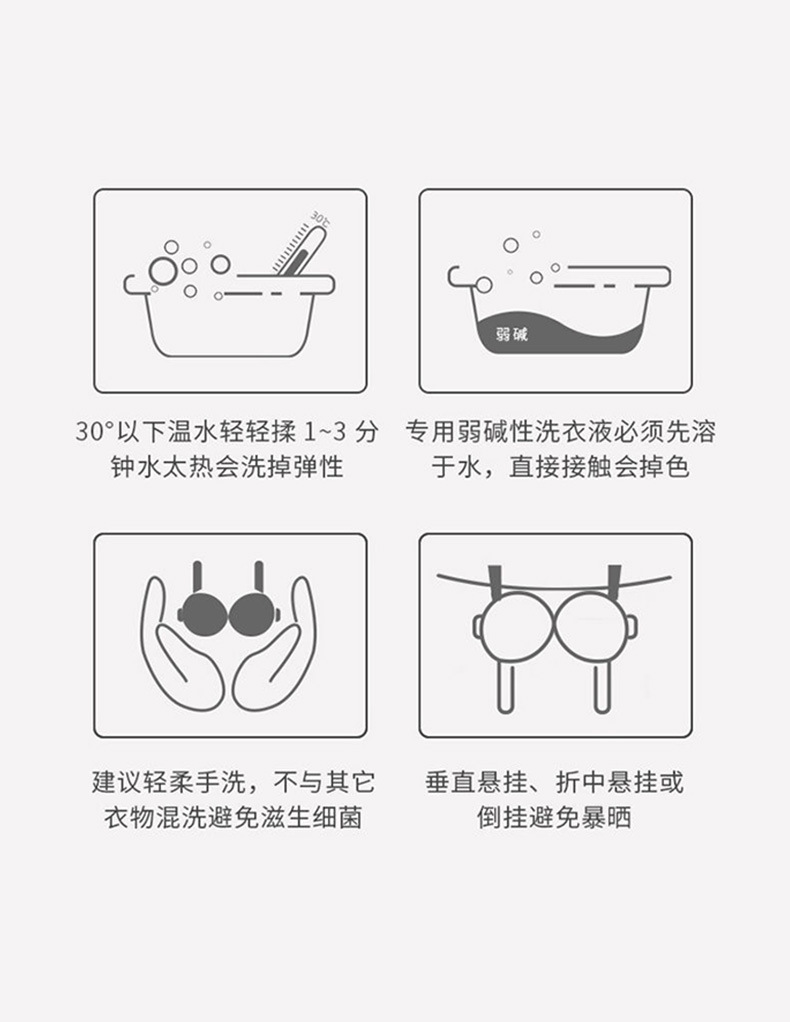 30℃

30°以下温水轻轻揉 1~3 分钟水太热会洗掉弹性

弱碱

专用弱碱性洗衣液必须先溶于水，直接接触会掉色

建议轻柔手洗，不与其它衣物混洗避免滋生细菌

垂直悬挂、折中悬挂或倒挂避免暴晒