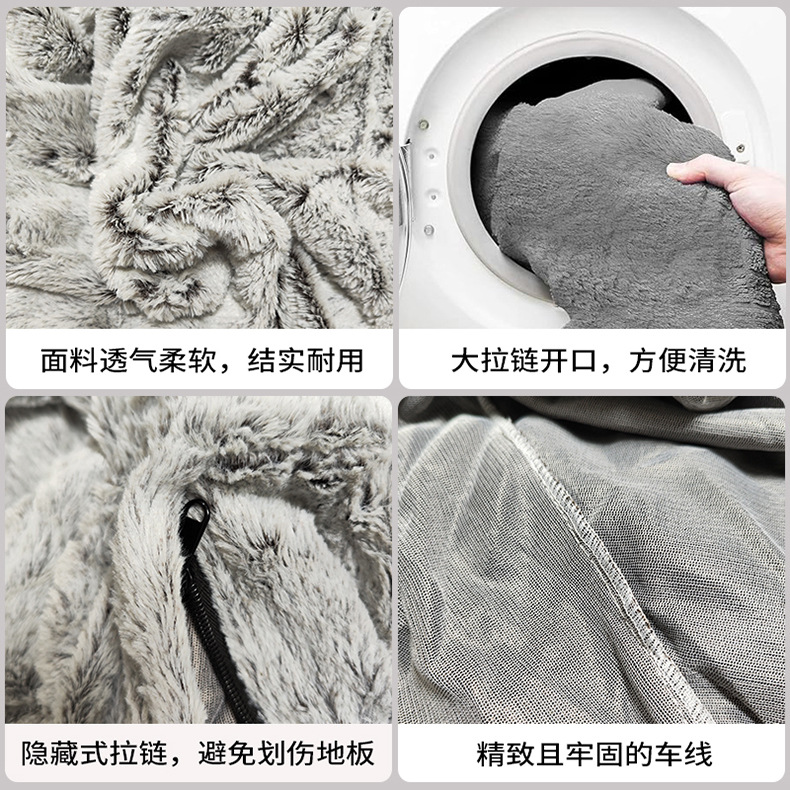 面料透气柔软，结实耐用

大拉链开口，方便清洗

隐藏式拉链，避免划伤地板

精致且牢固的车线