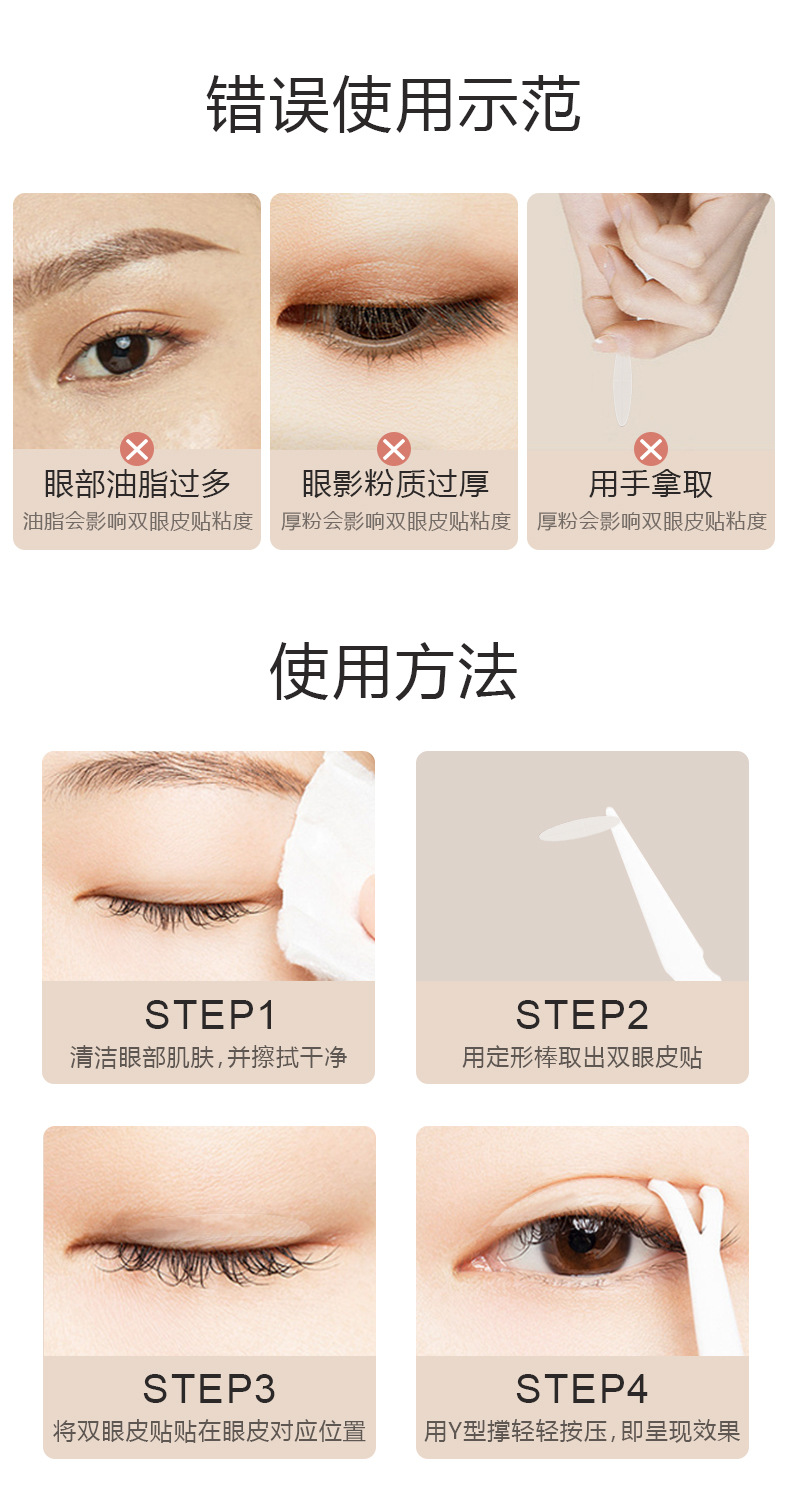 错误使用示范

眼部油脂过多
油脂会影响双眼皮贴粘度

眼影粉质过厚
厚粉会影响双眼皮贴粘度

用手拿取
厚粉会影响双眼皮贴粘度

使用方法

STEP1
清洁眼部肌肤，并擦拭干净

STEP2
用定形棒取出双眼皮贴

STEP3
将双眼皮贴贴在眼皮对应位置

STEP4
用Y型撑轻轻按压，即呈现效果