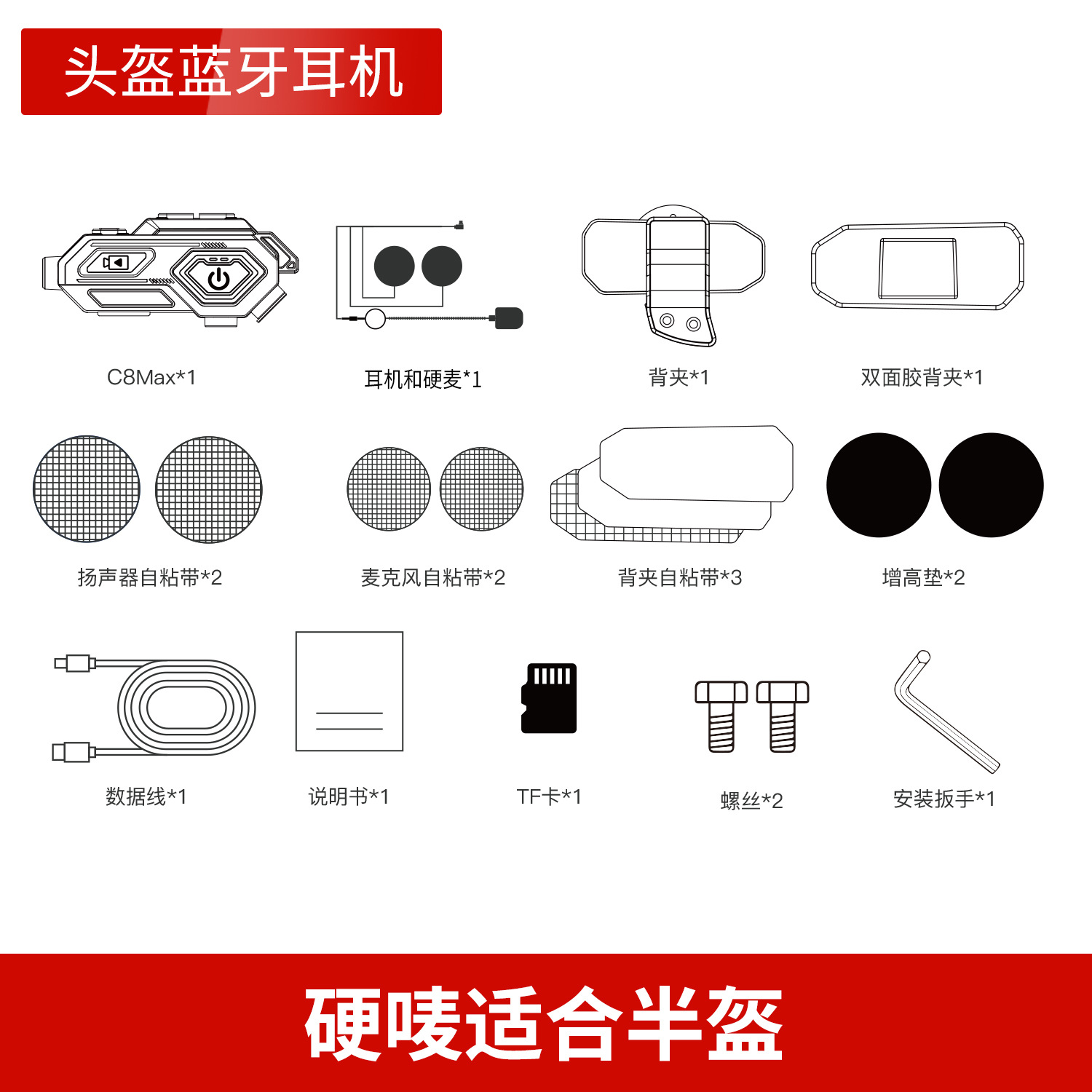 头盔蓝牙耳机

C8Max*1

耳机和硬麦*1

背夹*1

双面胶背夹*1

扬声器自粘带*2

麦克风自粘带*2

背夹自粘带*3

增高垫*2

数据线*1

说明书*1

TF卡*1

螺丝*2

安装扳手*1

硬唛适合半盔