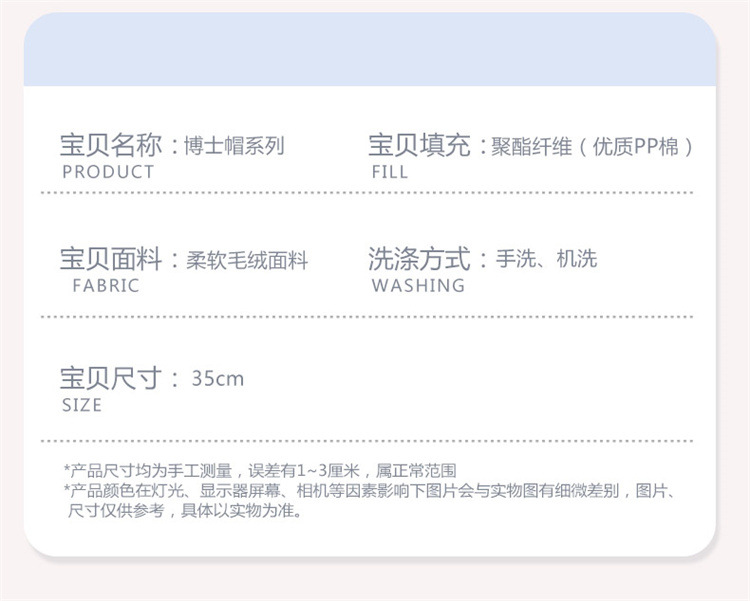 宝贝名称：博士帽系列
PRODUCT

宝贝填充：聚酯纤维（优质PP棉）
FILL

宝贝面料：柔软毛绒面料
FABRIC

洗涤方式：手洗、机洗
WASHING

宝贝尺寸：35cm
SIZE

*产品尺寸均为手工测量，误差有1~3厘米，属正常范围
*产品颜色在灯光、显示器屏幕、相机等因素影响下图片会与实物图有细微差别，图片、尺寸仅供参考，具体以实物为准。