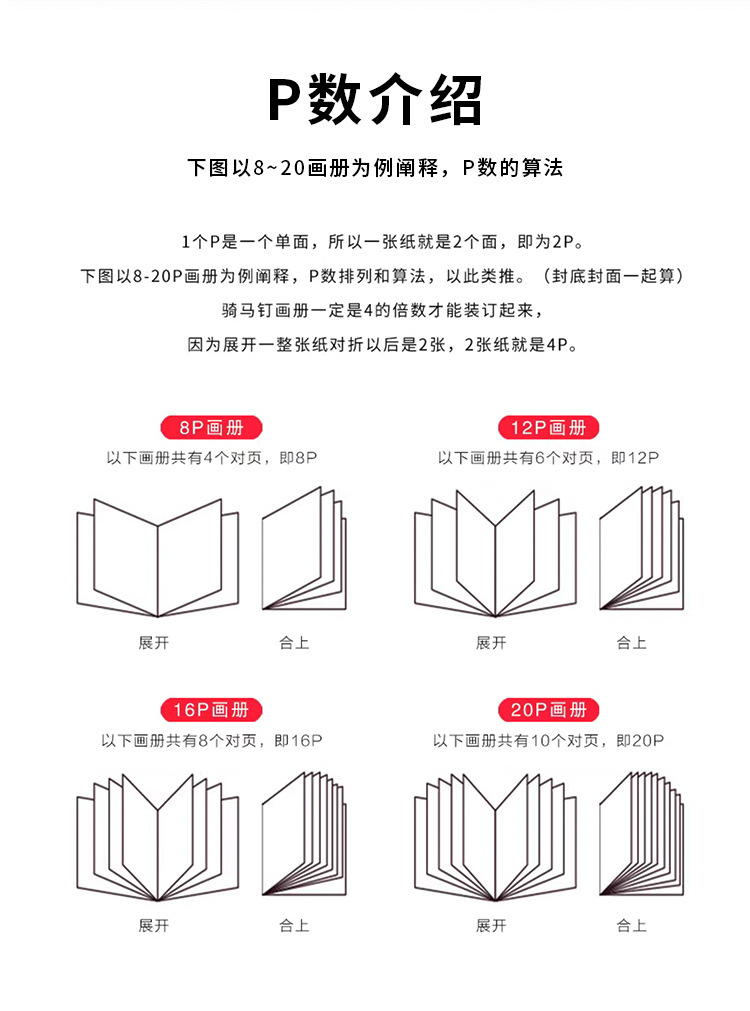 P数介绍

下图以8~20画册为例阐释，P数的算法

1个P是一个单面，所以一张纸就是2个面，即为2P。
下图以8-20P画册为例阐释，P数排列和算法，以此类推。（封底封面一起算）
骑马钉画册一定是4的倍数才能装订起来，
因为展开一整张纸对折以后是2张，2张纸就是4P。

8P画册
以下画册共有4个对页，即8P
展开
合上

12P画册
以下画册共有6个对页，即12P
展开
合上

16P画册
以下画册共有8个对页，即16P
展开
合上

20P画册
以下画册共有10个对页，即20P
展开
合上