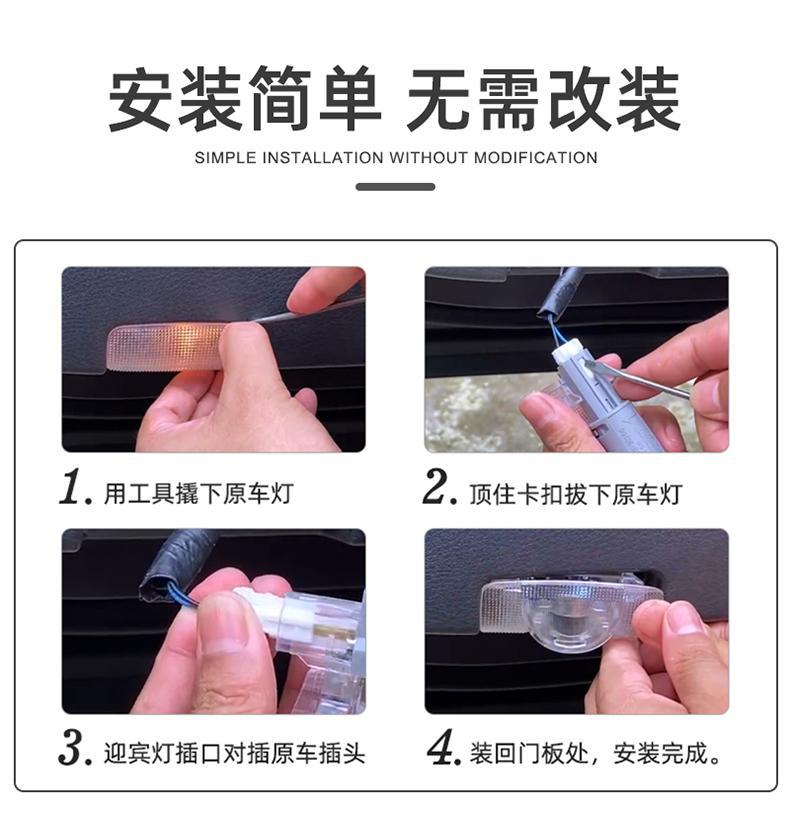 安装简单 无需改装

SIMPLE INSTALLATION WITHOUT MODIFICATION

1. 用工具撬下原车灯

2. 顶住卡扣拔下原车灯

3. 迎宾灯插口对插原车插头

4. 装回门板处，安装完成。