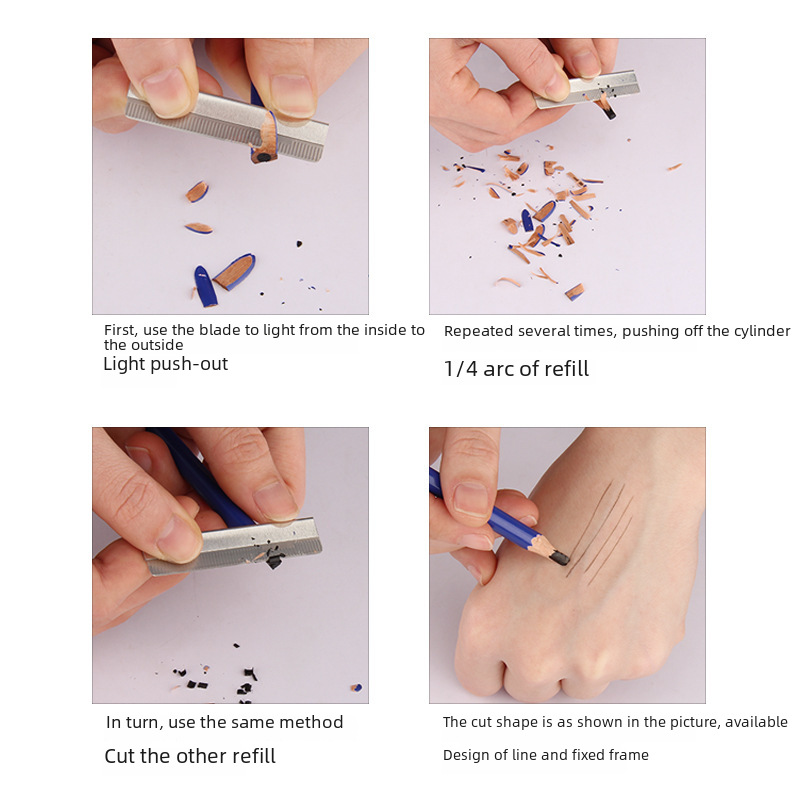 First, use the blade to light from the inside to the outside
Light push-out

Repeated several times, pushing off the cylinder
1/4 arc of refill

In turn, use the same method
Cut the other refill

The cut shape is as shown in the picture, available
Design of line and fixed frame