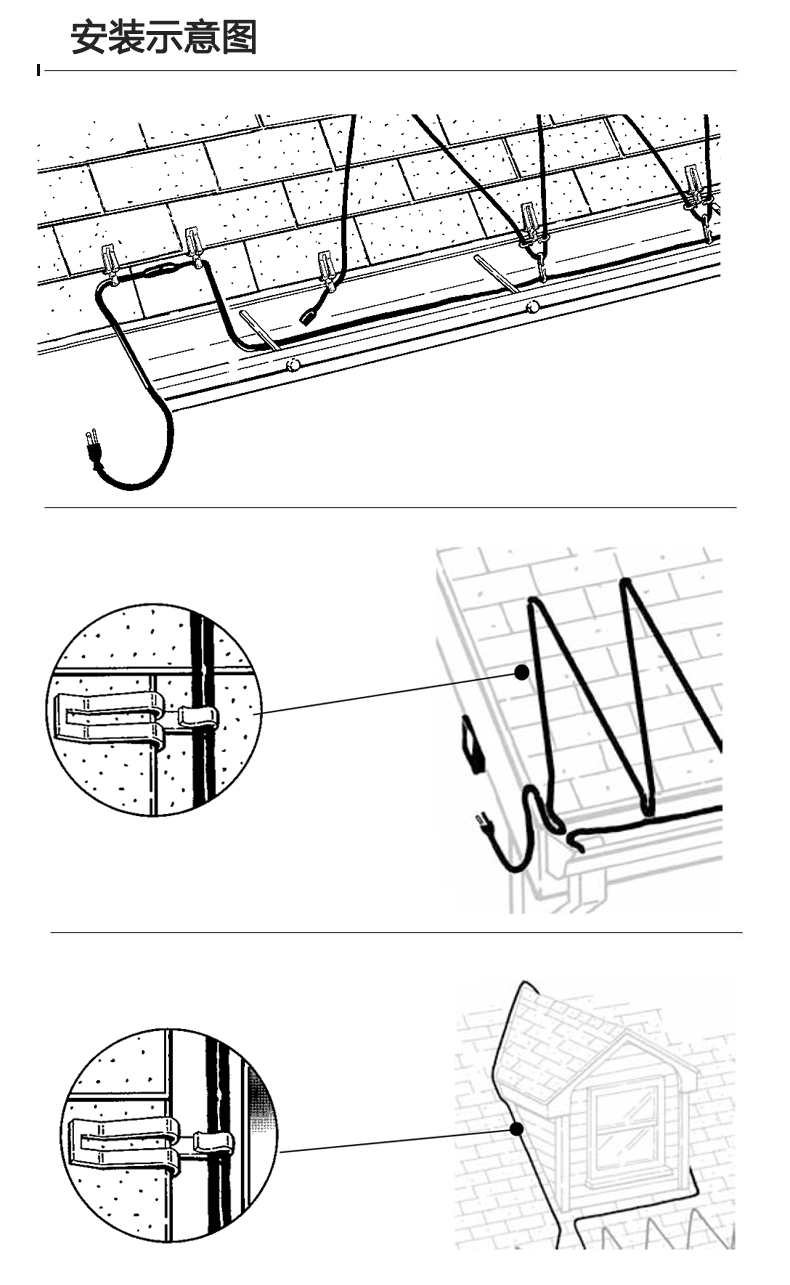 安装示意图