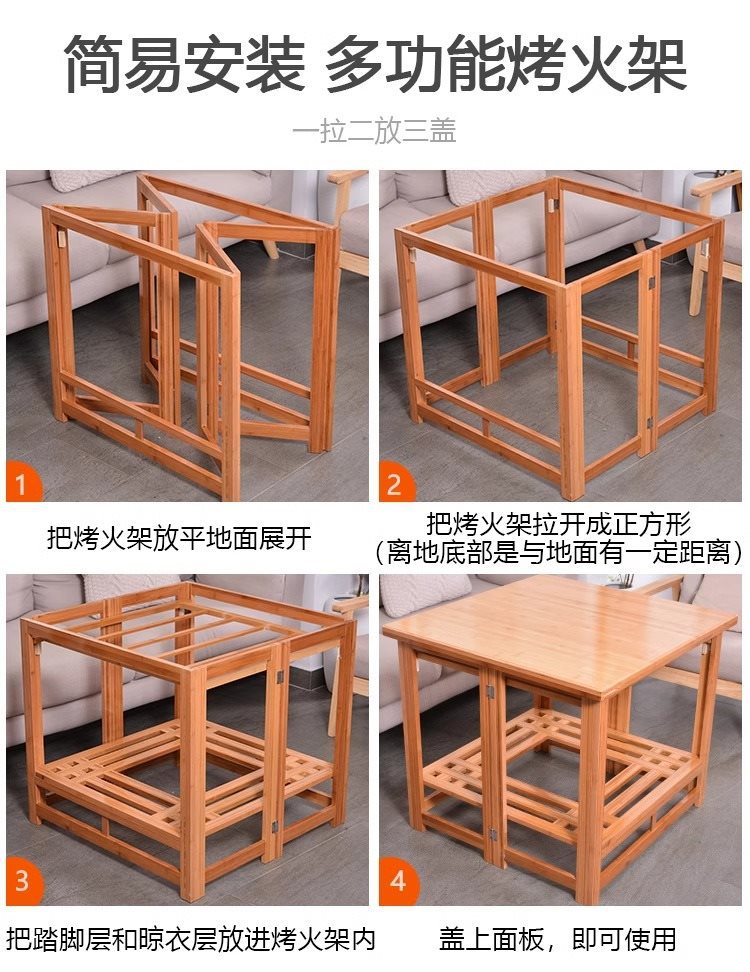 简易安装 多功能烤火架

一拉二放三盖

1

把烤火架放平地面展开

2

把烤火架拉开成正方形
（离地底部是与地面有一定距离）

3

把踏脚层和晾衣层放进烤火架内

4

盖上面板，即可使用