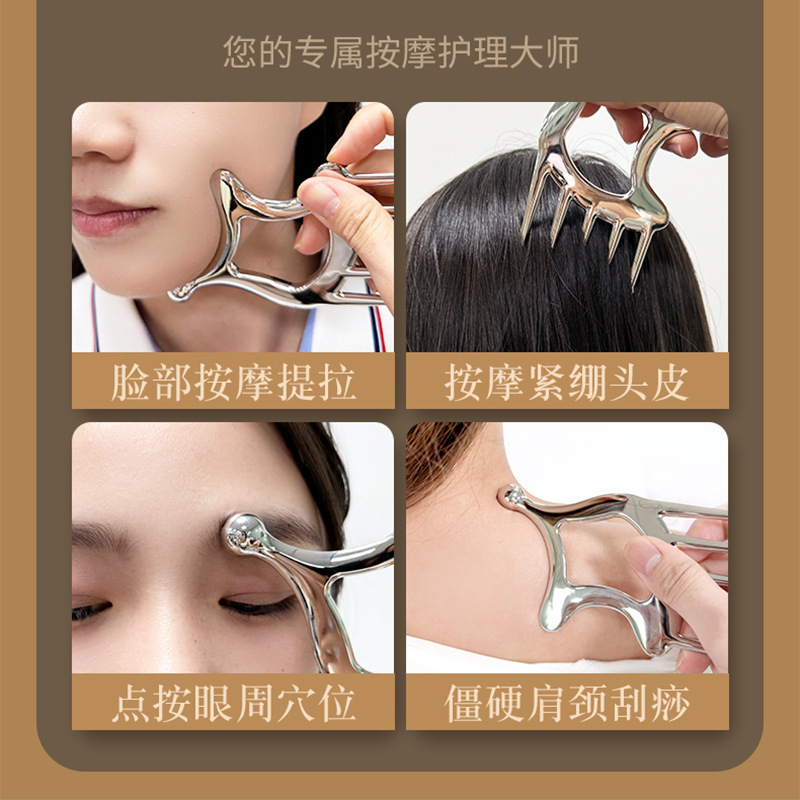 您的专属按摩护理大师

脸部按摩提拉

按摩紧绷头皮

点按眼周穴位

僵硬肩颈刮痧