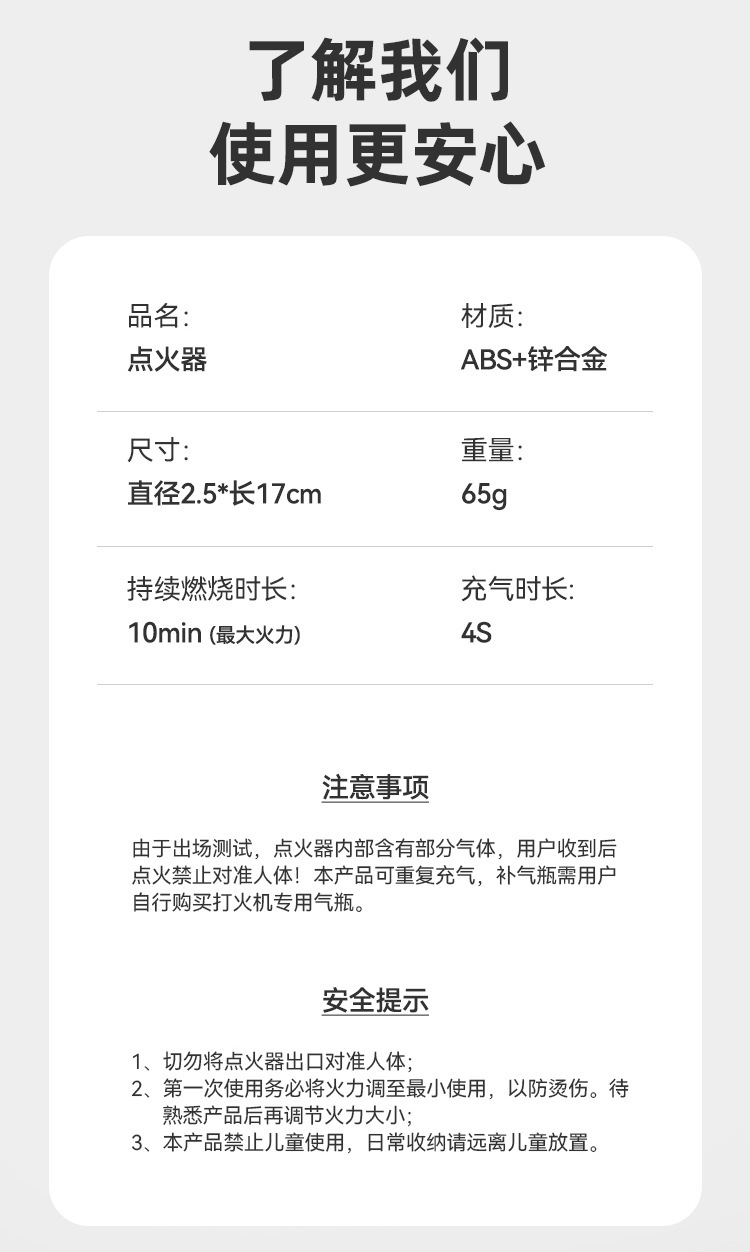 了解我们
使用更安心

品名:
点火器

材质:
ABS+锌合金

尺寸:
直径2.5*长17cm

重量:
65g

持续燃烧时长:
10min (最大火力)

充气时长:
4S

注意事项

由于出场测试，点火器内部含有部分气体，用户收到后点火禁止对准人体！本产品可重复充气，补气瓶需用户自行购买打火机专用气瓶。

安全提示

1、切勿将点火器出口对准人体;
2、第一次使用务必将火力调至最小使用，以防烫伤。待熟悉产品后再调节火力大小;
3、本产品禁止儿童使用，日常收纳请远离儿童放置。