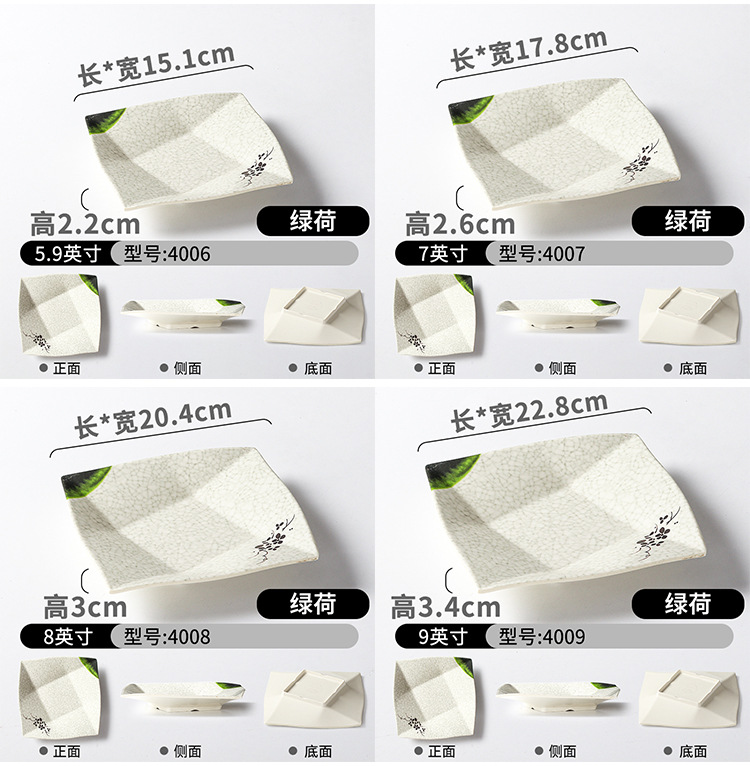 长*宽15.1cm

高2.2cm

绿荷

5.9英寸 型号:4006

● 正面 ● 侧面 ● 底面

长*宽17.8cm

高2.6cm

绿荷

7英寸 型号:4007

● 正面 ● 侧面 ● 底面

长*宽20.4cm

高3cm

绿荷

8英寸 型号:4008

● 正面 ● 侧面 ● 底面

长*宽22.8cm

高3.4cm

绿荷

9英寸 型号:4009

● 正面 ● 侧面 ● 底面