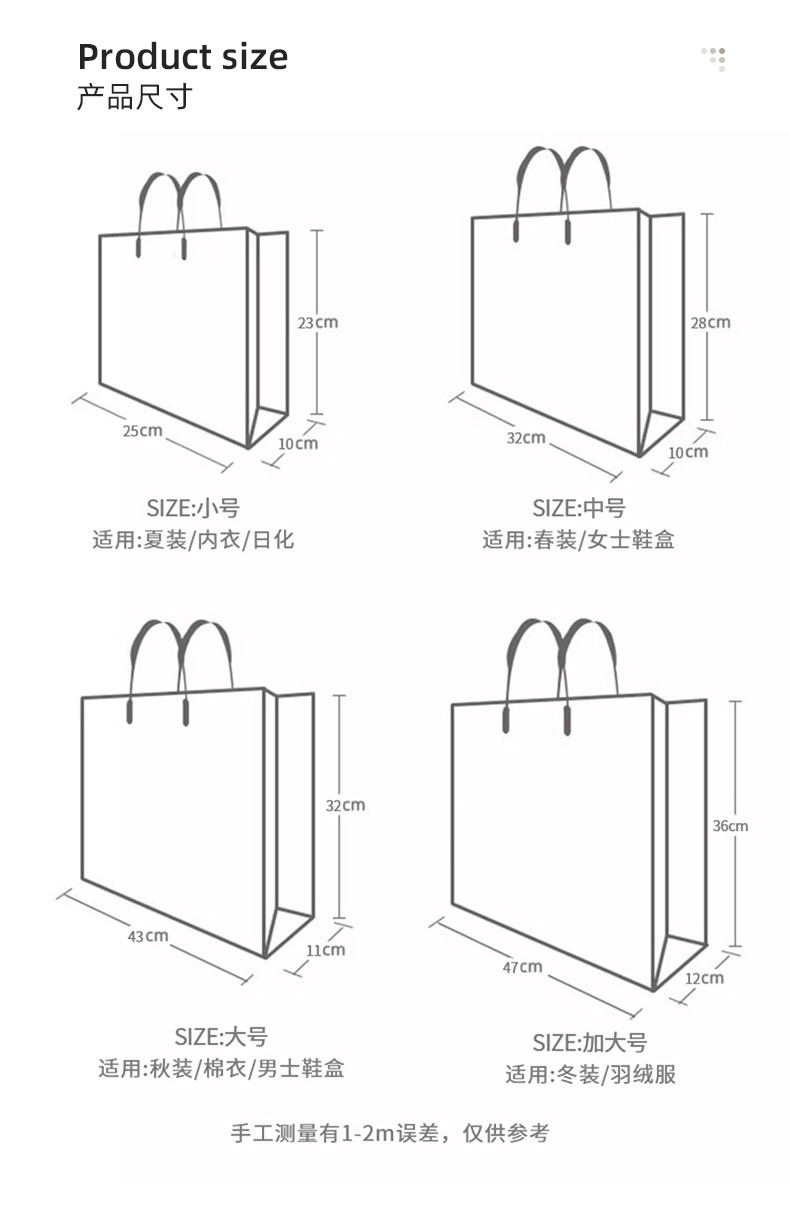 Product size
产品尺寸

23cm
25cm
10cm
SIZE:小号
适用:夏装/内衣/日化

28cm
32cm
10cm
SIZE:中号
适用:春装/女士鞋盒

32cm
43cm
11cm
SIZE:大号
适用:秋装/棉衣/男士鞋盒

36cm
47cm
12cm
SIZE:加大号
适用:冬装/羽绒服

手工测量有1-2m误差，仅供参考