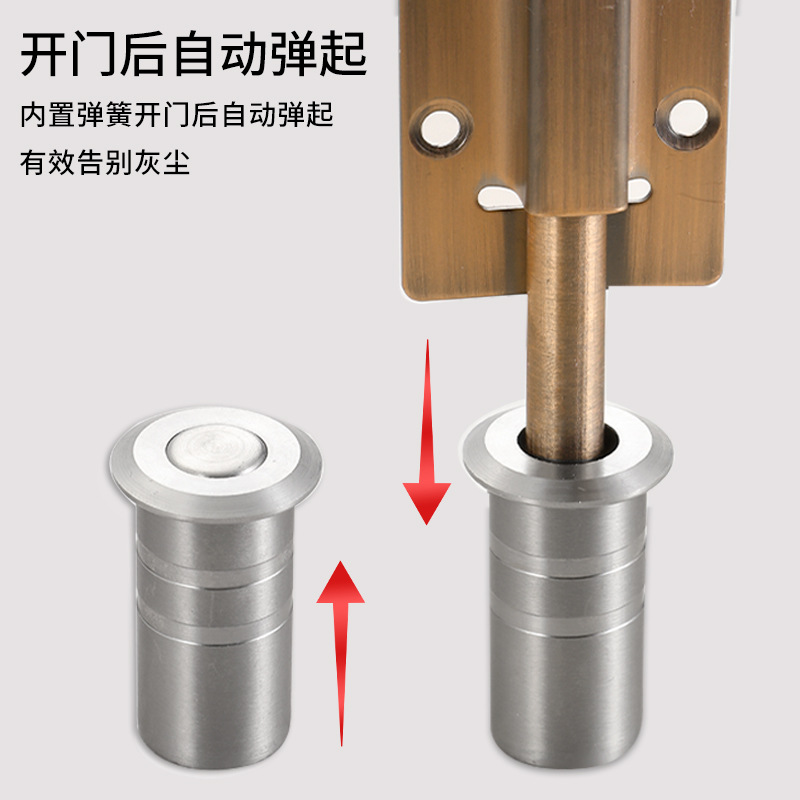 开门后自动弹起

内置弹簧开门后自动弹起
有效告别灰尘