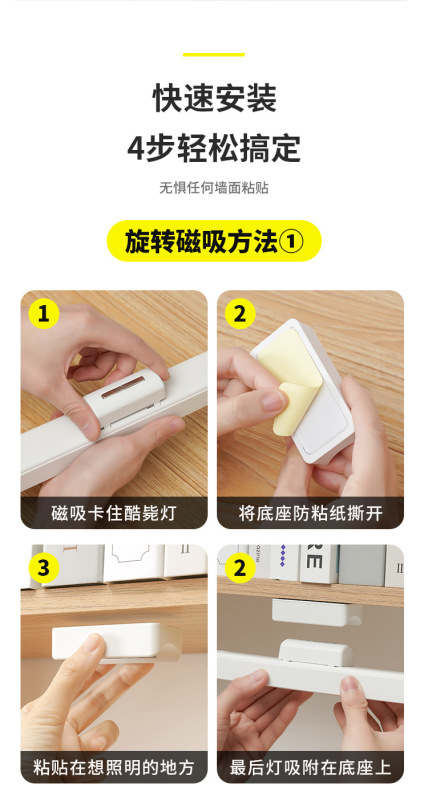 快速安装
4步轻松搞定
无惧任何墙面粘贴

旋转磁吸方法①

1
磁吸卡住酷毙灯

2
将底座防粘纸撕开

3
粘贴在想照明的地方

2
最后灯吸附在底座上