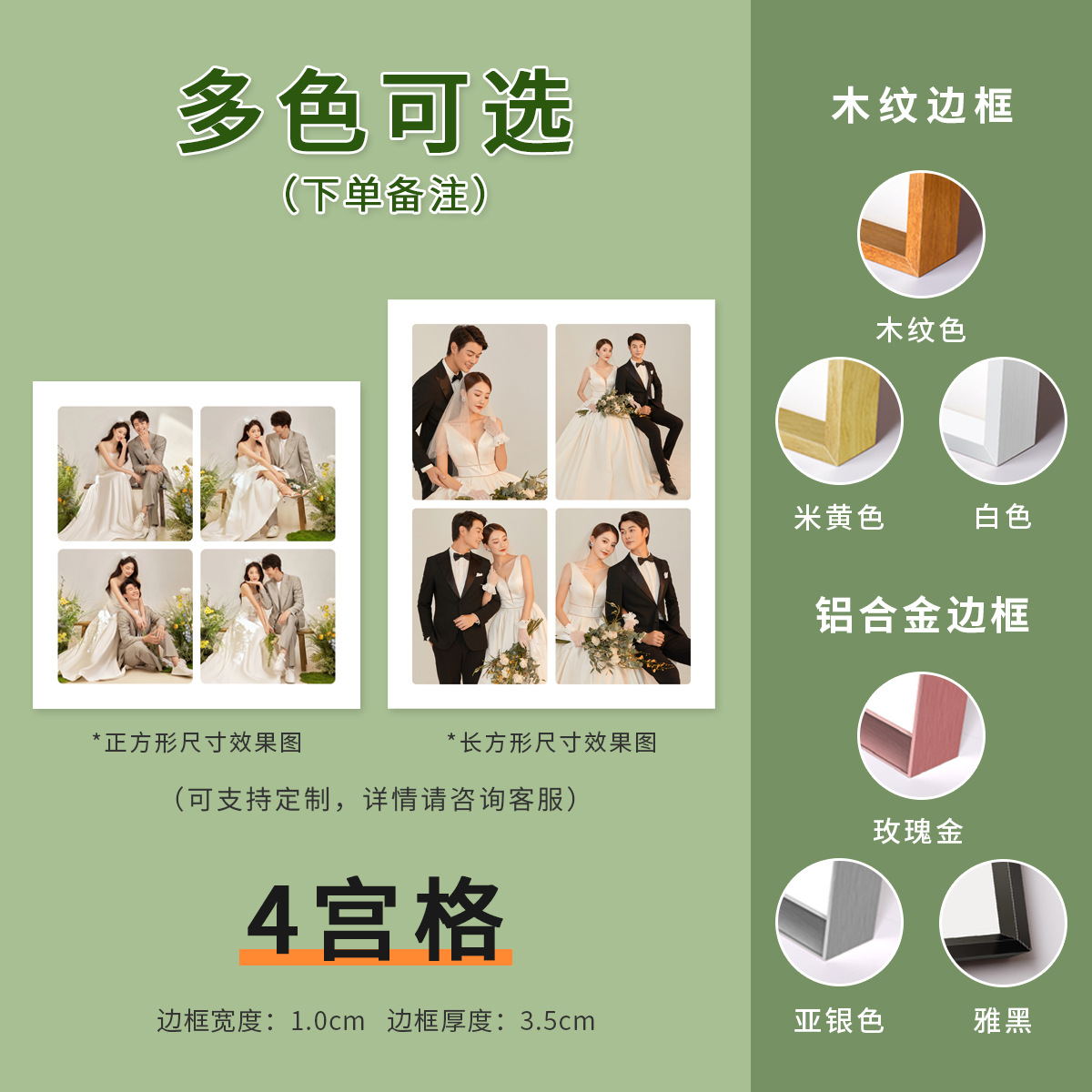 多色可选
（下单备注）

*正方形尺寸效果图

*长方形尺寸效果图

（可支持定制，详情请咨询客服）

4宫格

边框宽度：1.0cm 边框厚度：3.5cm

木纹边框

木纹色

米黄色

白色

铝合金边框

玫瑰金

亚银色

雅黑