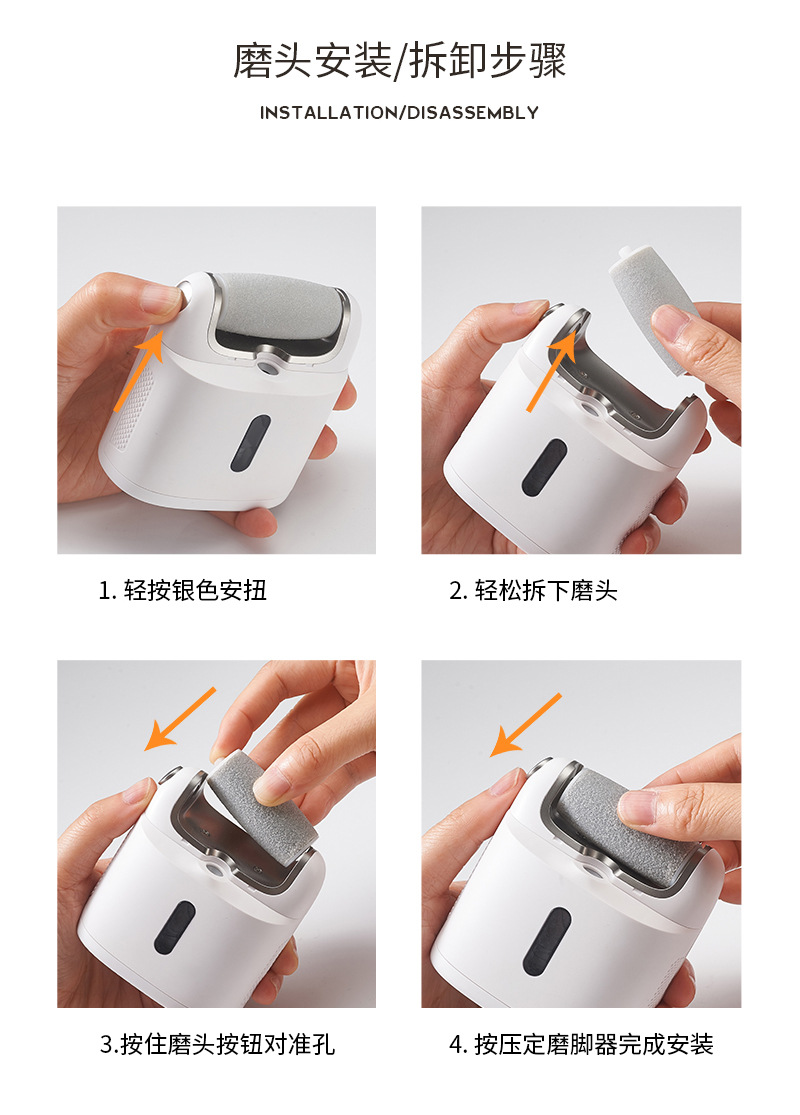 磨头安装/拆卸步骤

INSTALLATION/DISASSEMBLY

1. 轻按银色安扭

2. 轻松拆下磨头

3.按住磨头按钮对准孔

4. 按压定磨脚器完成安装