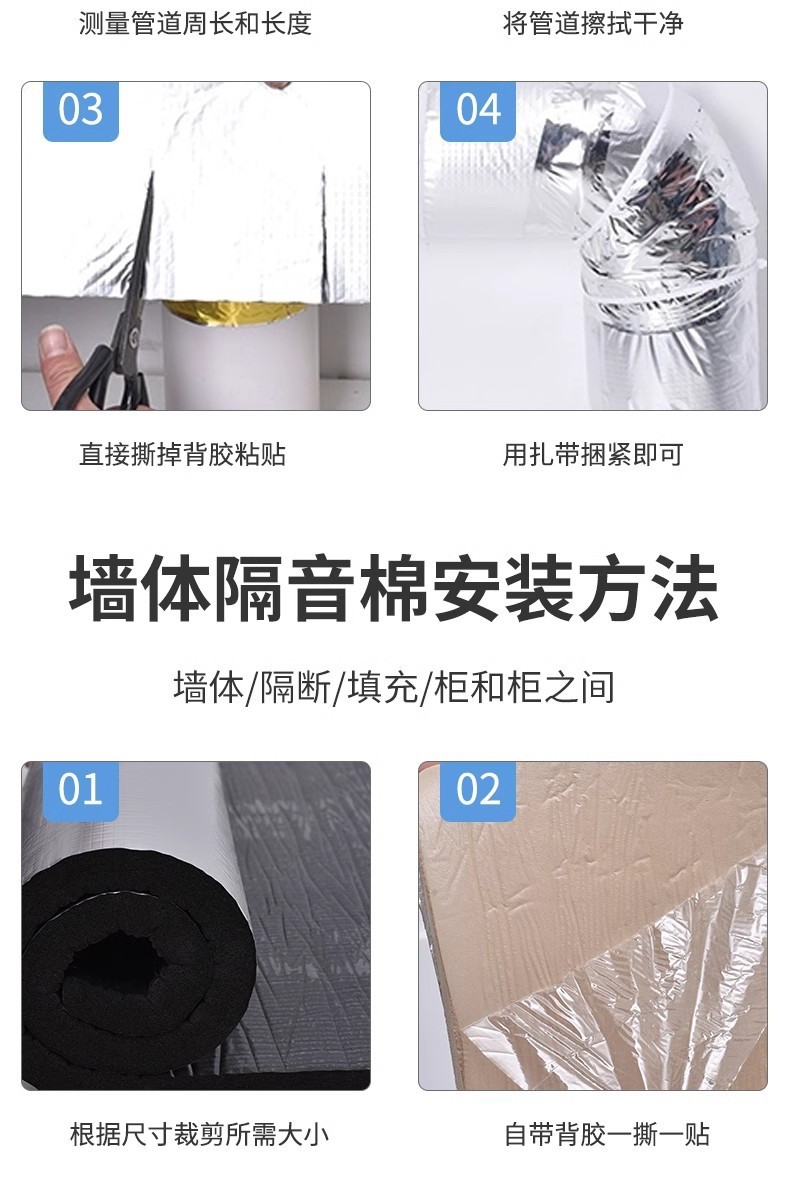 测量管道周长和长度

将管道擦拭干净

03

直接撕掉背胶粘贴

04

用扎带捆紧即可

墙体隔音棉安装方法

墙体/隔断/填充/柜和柜之间

01

根据尺寸裁剪所需大小

02

自带背胶一撕一贴