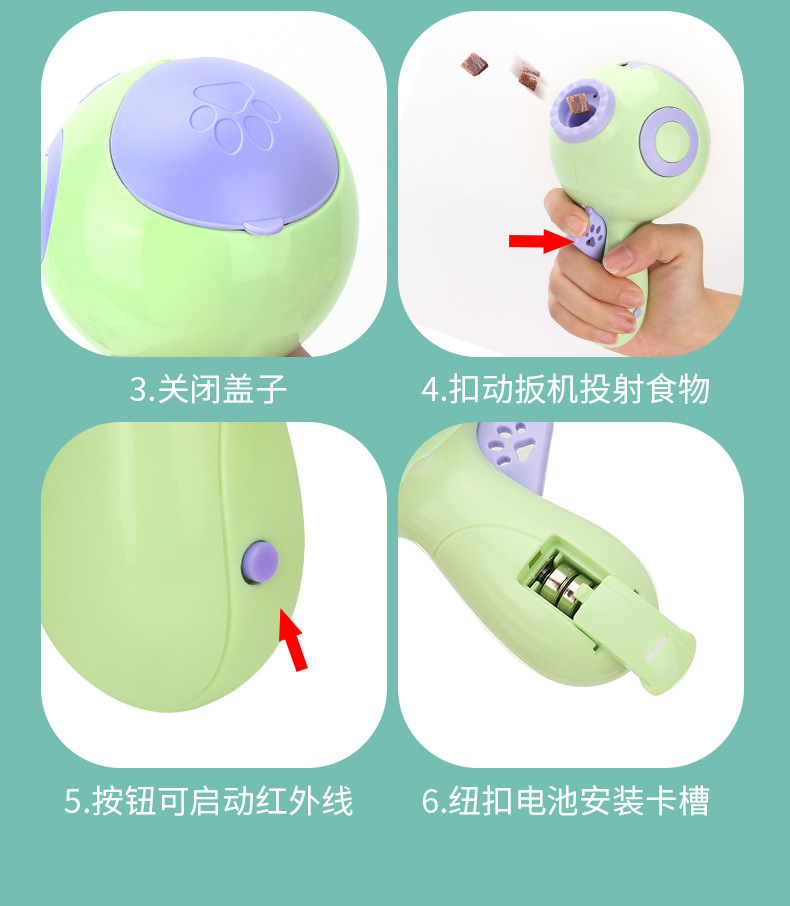 3.关闭盖子

4.扣动扳机投射食物

5.按钮可启动红外线

6.纽扣电池安装卡槽