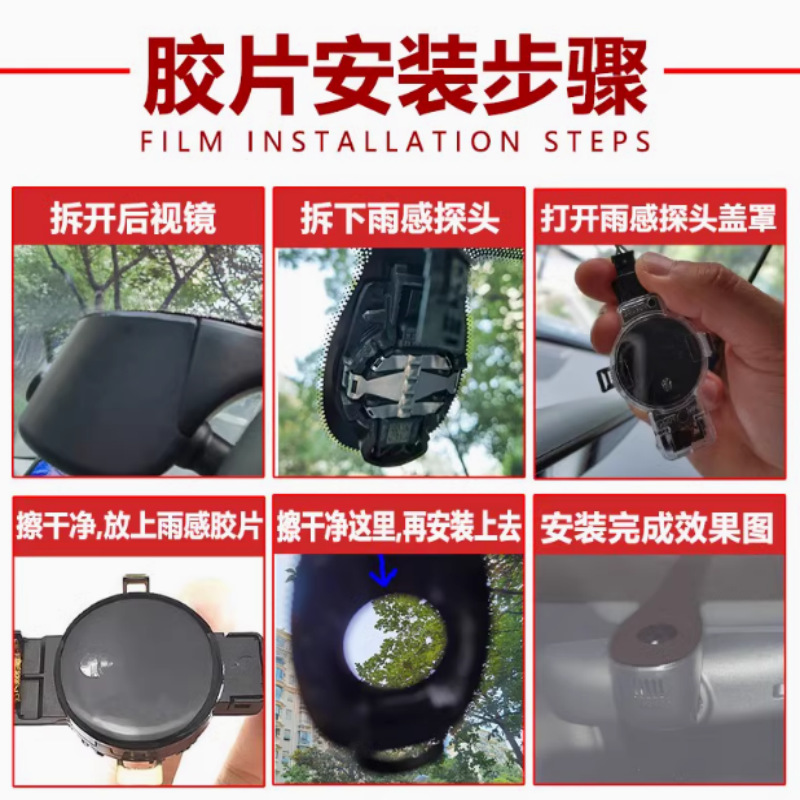 胶片安装步骤
FILM INSTALLATION STEPS

拆开后视镜

拆下雨感探头

打开雨感探头盖罩

擦干净,放上雨感胶片

擦干净这里,再安装上去

安装完成效果图