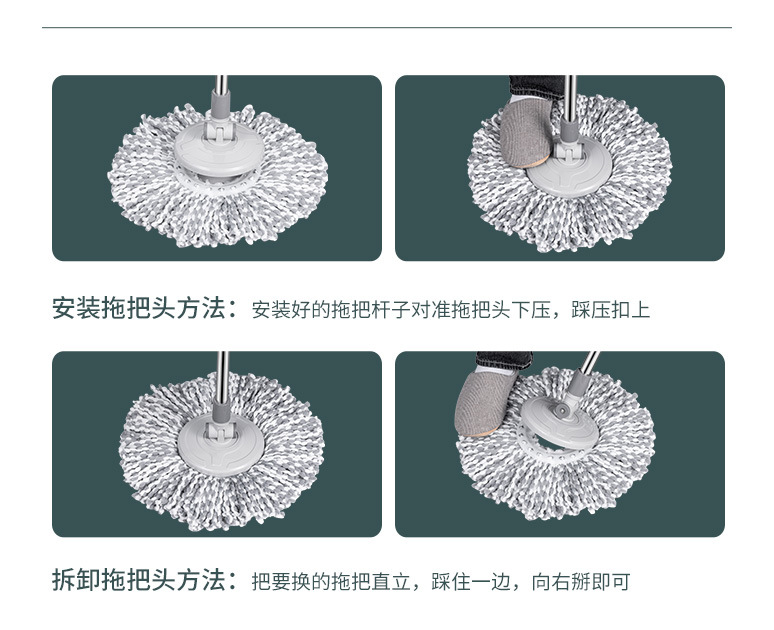 安装拖把头方法：安装好的拖把杆子对准拖把头下压，踩压扣上

拆卸拖把头方法：把要换的拖把直立，踩住一边，向右掰即可