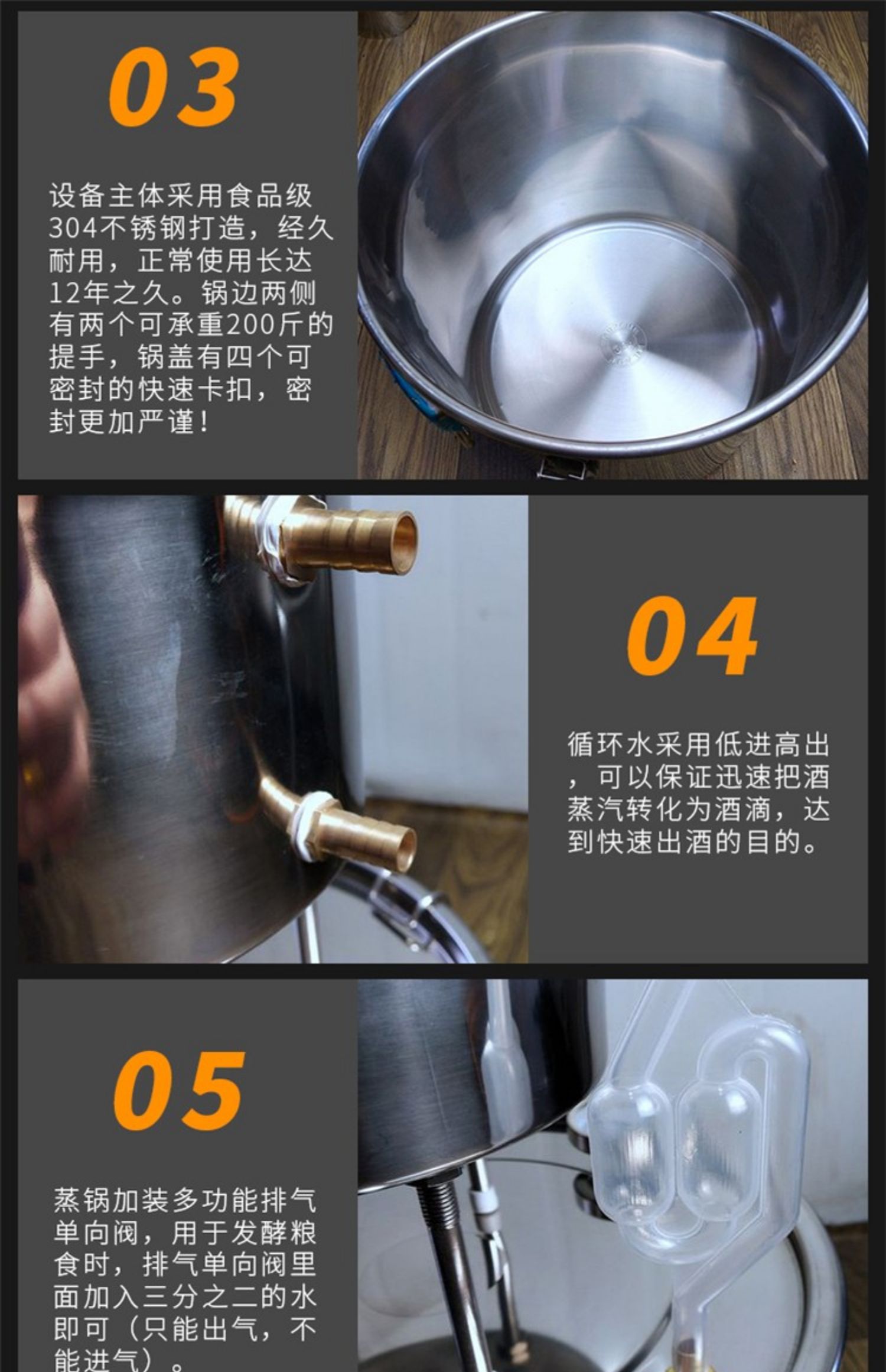 03

设备主体采用食品级304不锈钢打造，经久耐用，正常使用长达12年之久。锅边两侧有两个可承重200斤的提手，锅盖有四个可密封的快速卡扣，密封更加严谨！

04

循环水采用低进高出，可以保证迅速把酒蒸汽转化为酒滴，达到快速出酒的目的。

05

蒸锅加装多功能排气单向阀，用于发酵粮食时，排气单向阀里面加入三分之二的水即可（只能出气，不能进气）。