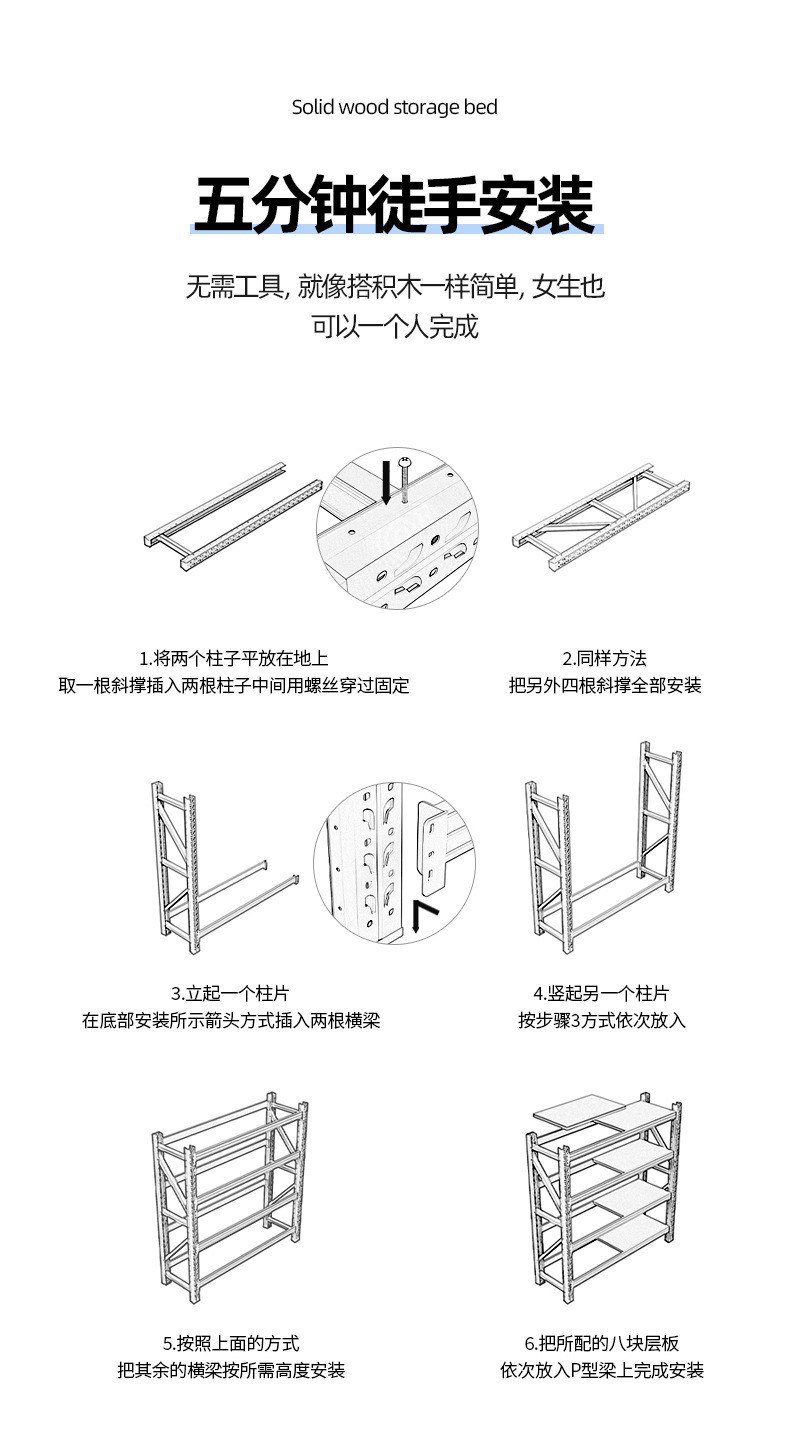 Solid wood storage bed

五分钟徒手安装

无需工具, 就像搭积木一样简单, 女生也可以一个人完成

1.将两个柱子平放在地上
取一根斜撑插入两根柱子中间用螺丝穿过固定

2.同样方法
把另外四根斜撑全部安装

3.立起一个柱片
在底部安装所示箭头方式插入两根横梁

4.竖起另一个柱片
按步骤3方式依次放入

5.按照上面的方式
把其余的横梁按所需高度安装

6.把所配的八块层板
依次放入P型梁上完成安装