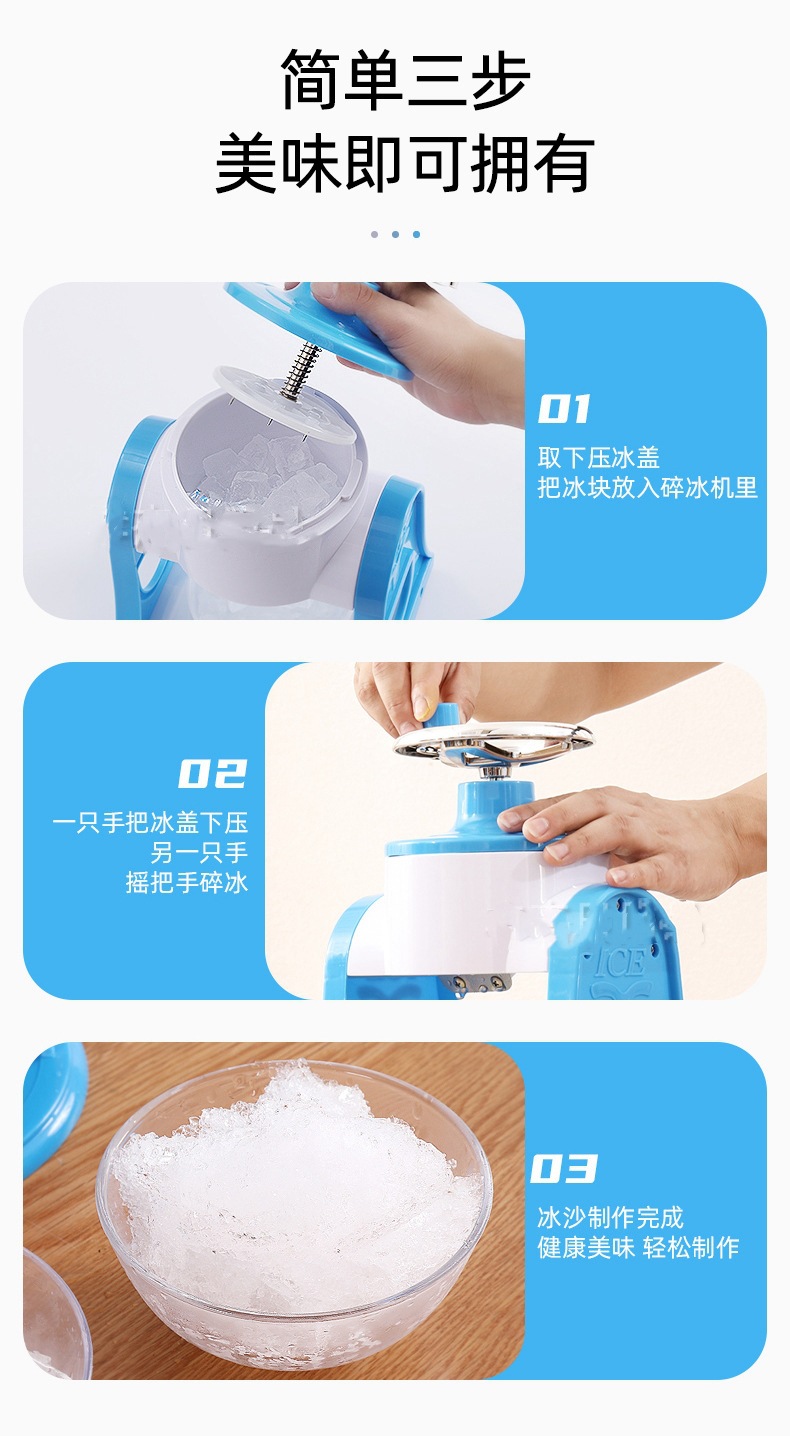 简单三步
美味即可拥有

01
取下压冰盖
把冰块放入碎冰机里

02
一只手把冰盖下压
另一只手
摇把手碎冰

ICE

03
冰沙制作完成
健康美味 轻松制作