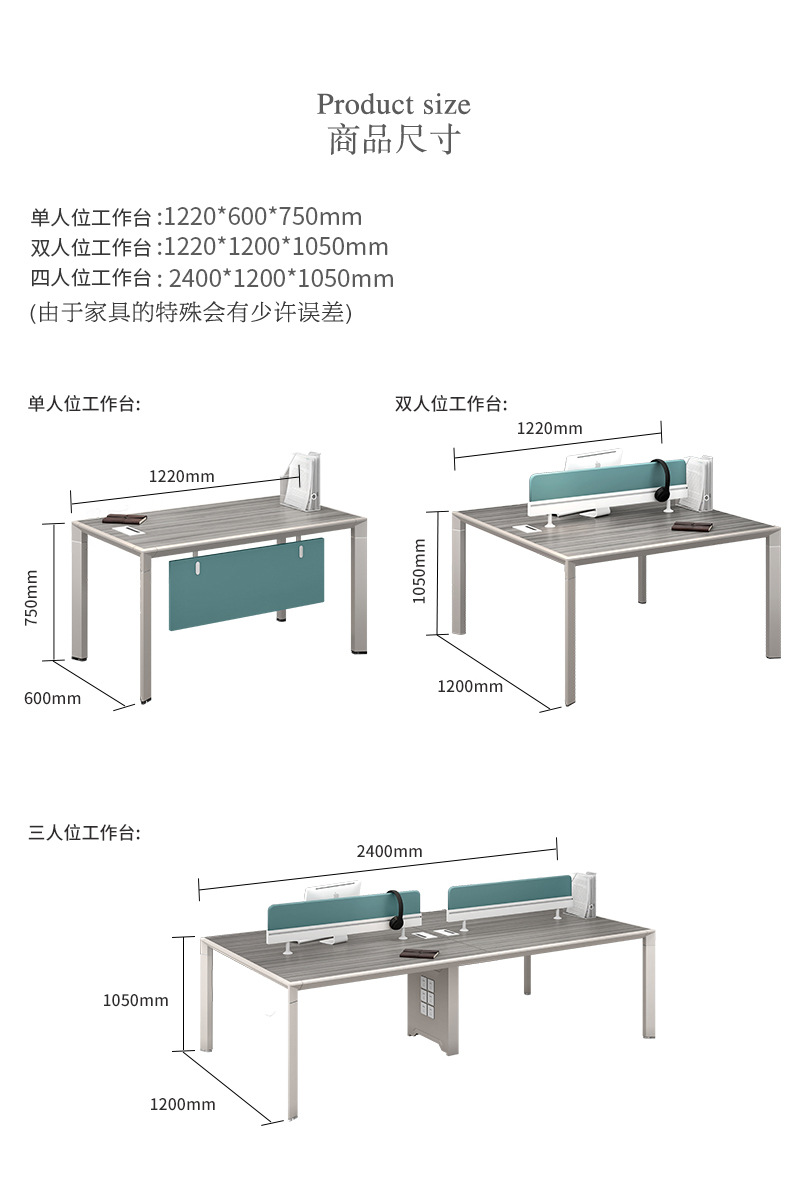 Product size
商品尺寸

单人位工作台:1220*600*750mm
双人位工作台:1220*1200*1050mm
四人位工作台: 2400*1200*1050mm
(由于家具的特殊会有少许误差)

单人位工作台:

1220mm
750mm
600mm

双人位工作台:

1220mm
1050mm
1200mm

三人位工作台:

2400mm
1050mm
1200mm