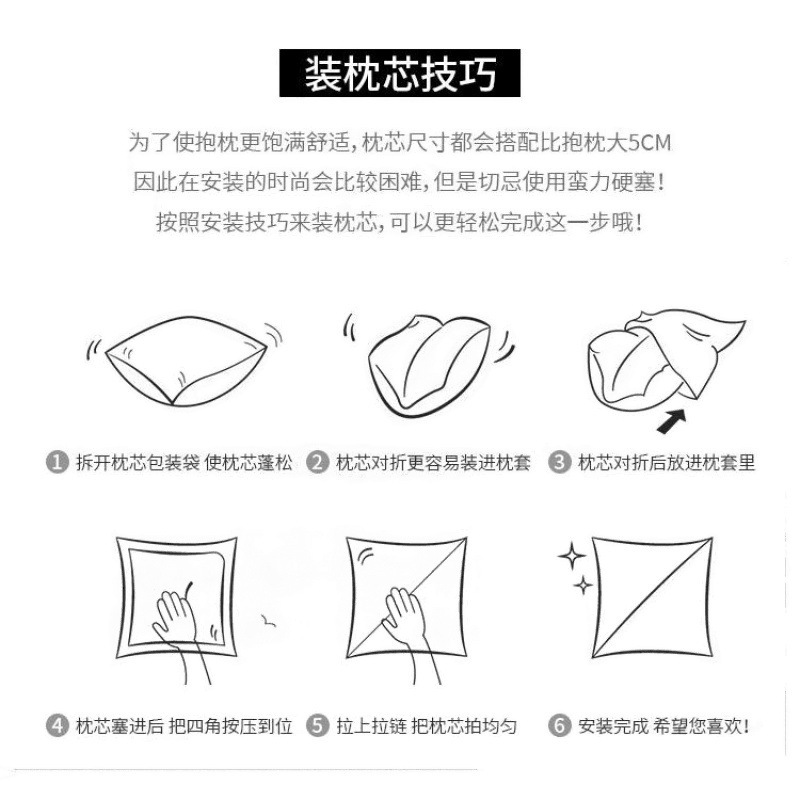 装枕芯技巧

为了使抱枕更饱满舒适，枕芯尺寸都会搭配比抱枕大5CM
因此在安装的时尚会比较困难，但是切忌使用蛮力硬塞！
按照安装技巧来装枕芯，可以更轻松完成这一步哦！

1 拆开枕芯包装袋 使枕芯蓬松

2 枕芯对折更容易装进枕套

3 枕芯对折后放进枕套里

4 枕芯塞进后 把四角按压到位

5 拉上拉链 把枕芯拍均匀

6 安装完成 希望您喜欢！