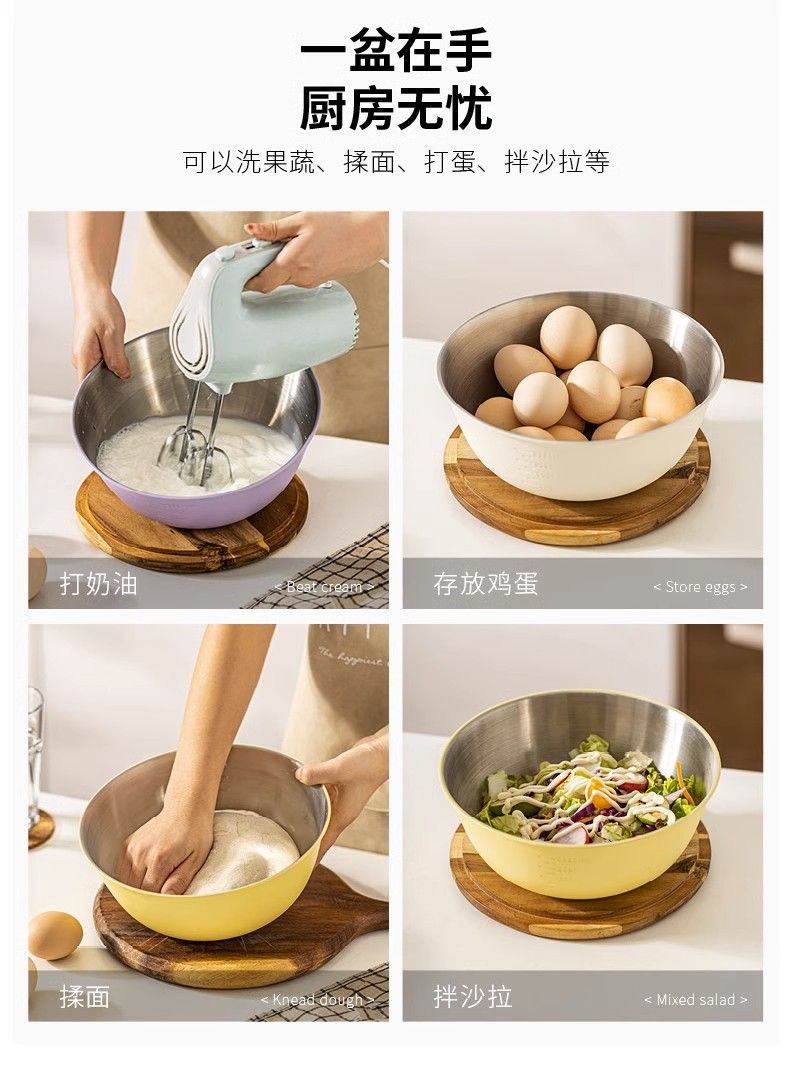 一盆在手
厨房无忧

可以洗果蔬、揉面、打蛋、拌沙拉等

打奶油
< Beat cream >

存放鸡蛋
< Store eggs >

The happiest

揉面
< Knead dough >

拌沙拉
< Mixed salad >