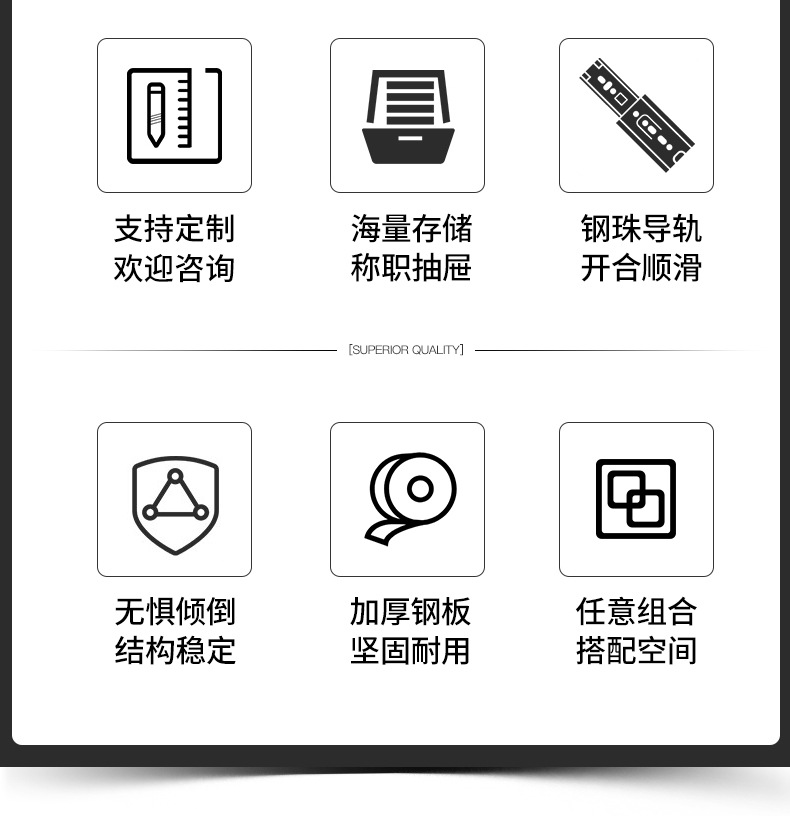 支持定制
欢迎咨询

海量存储
称职抽屉

钢珠导轨
开合顺滑

[SUPERIOR QUALITY]

无惧倾倒
结构稳定

加厚钢板
坚固耐用

任意组合
搭配空间