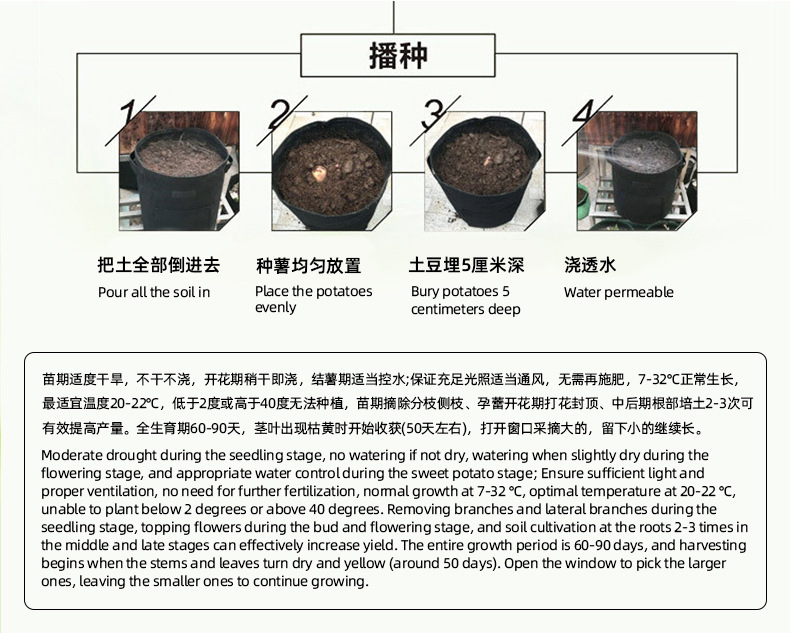 播种

1

2

3

4

把土全部倒进去
Pour all the soil in

种薯均匀放置
Place the potatoes evenly

土豆埋5厘米深
Bury potatoes 5 centimeters deep

浇透水
Water permeable

苗期适度干旱，不干不浇，开花期稍干即浇，结薯期适当控水;保证充足光照适当通风，无需再施肥，7-32°C正常生长，最适宜温度20-22°C，低于2度或高于40度无法种植，苗期摘除分枝侧枝、孕蕾开花期打花封顶、中后期根部培土2-3次可有效提高产量。全生育期60-90天，茎叶出现枯黄时开始收获(50天左右)，打开窗口采摘大的，留下小的继续长。

Moderate drought during the seedling stage, no watering if not dry, watering when slightly dry during the flowering stage, and appropriate water control during the sweet potato stage; Ensure sufficient light and proper ventilation, no need for further fertilization, normal growth at 7-32 °C, optimal temperature at 20-22 °C, unable to plant below 2 degrees or above 40 degrees. Removing branches and lateral branches during the seedling stage, topping flowers during the bud and flowering stage, and soil cultivation at the roots 2-3 times in the middle and late stages can effectively increase yield. The entire growth period is 60-90 days, and harvesting begins when the stems and leaves turn dry and yellow (around 50 days). Open the window to pick the larger ones, leaving the smaller ones to continue growing.