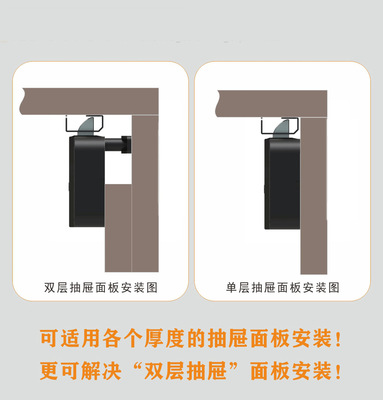 双层抽屉面板安装图

单层抽屉面板安装图

可适用各个厚度的抽屉面板安装！
更可解决“双层抽屉”面板安装！