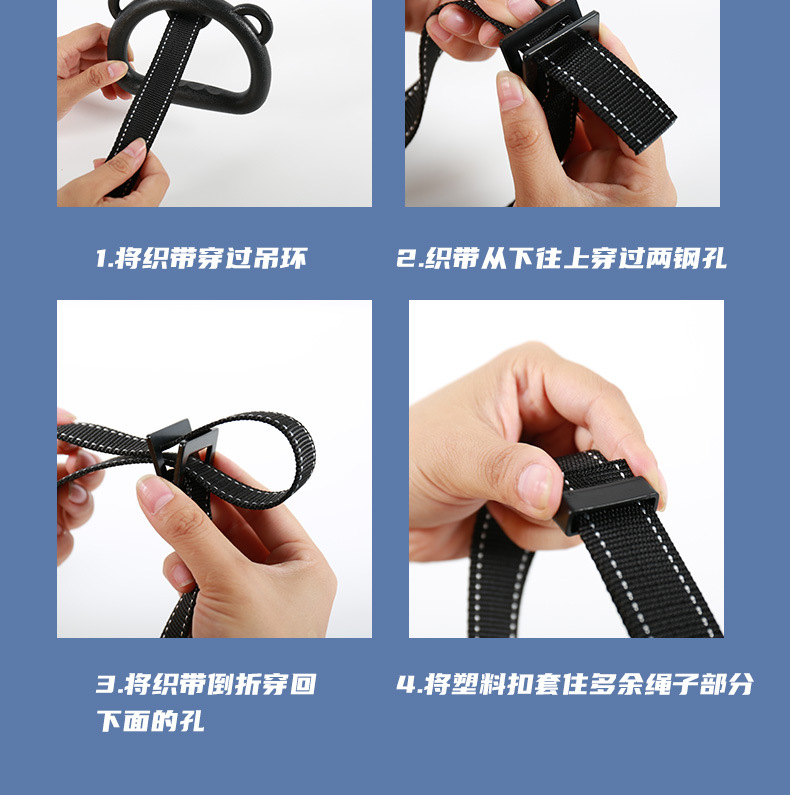 1.将织带穿过吊环

2.织带从下往上穿过两钢孔

3.将织带倒折穿回下面的孔

4.将塑料扣套住多余绳子部分