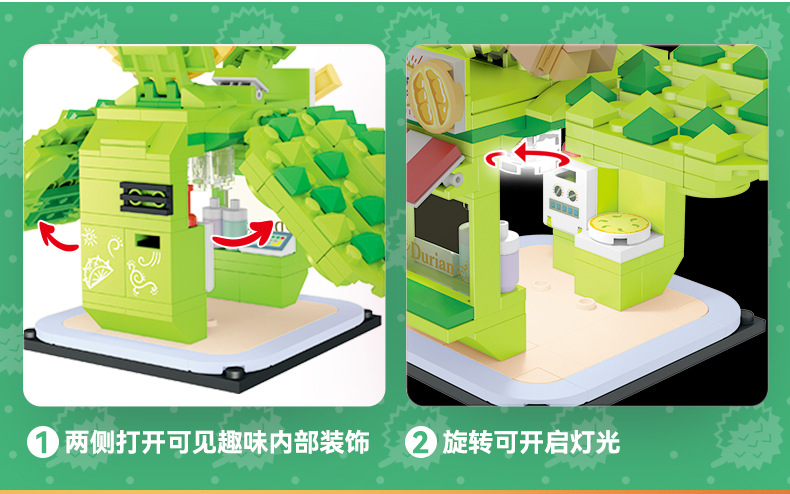 Durian

1 两侧打开可见趣味内部装饰

2 旋转可开启灯光