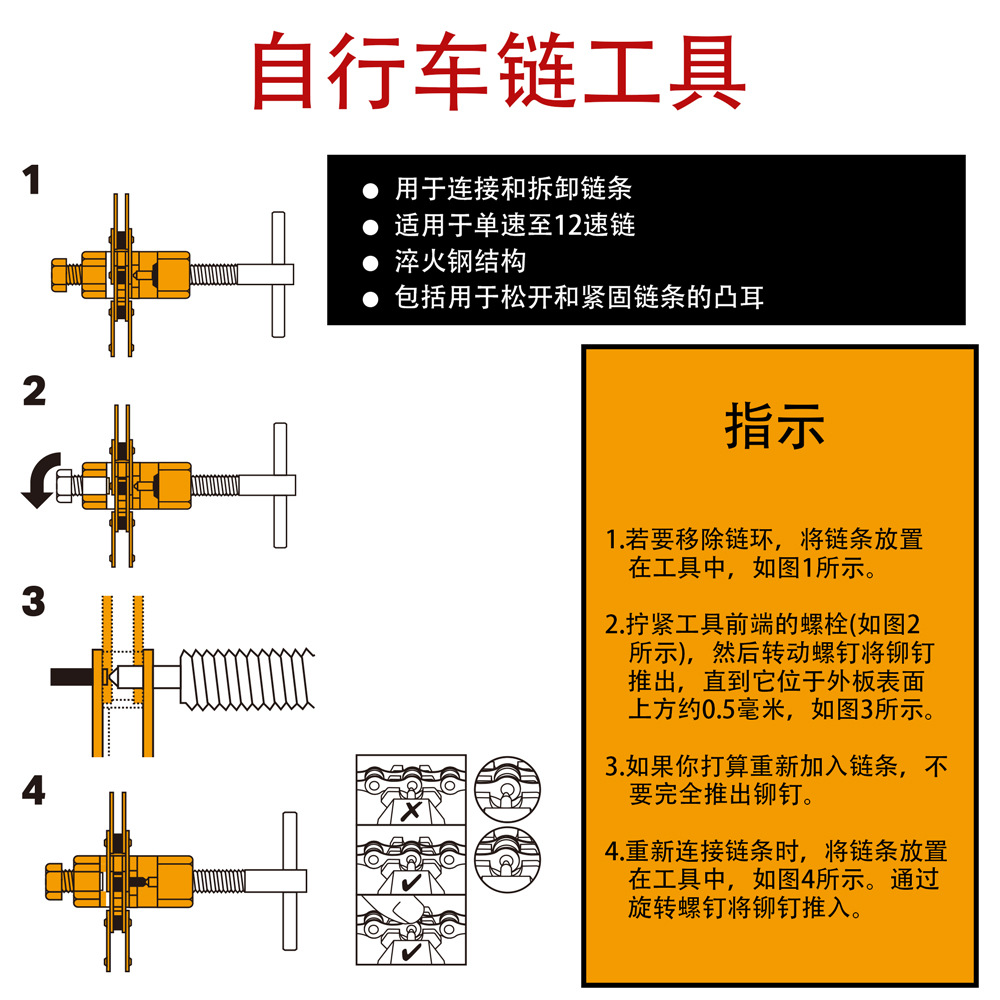 自行车链工具

1

2

3

4

● 用于连接和拆卸链条
● 适用于单速至12速链
● 淬火钢结构
● 包括用于松开和紧固链条的凸耳

指示

1.若要移除链环，将链条放置在工具中，如图1所示。

2.拧紧工具前端的螺栓(如图2所示)，然后转动螺钉将铆钉推出，直到它位于外板表面上方约0.5毫米，如图3所示。

3.如果你打算重新加入链条，不要完全推出铆钉。

4.重新连接链条时，将链条放置在工具中，如图4所示。通过旋转螺钉将铆钉推入。