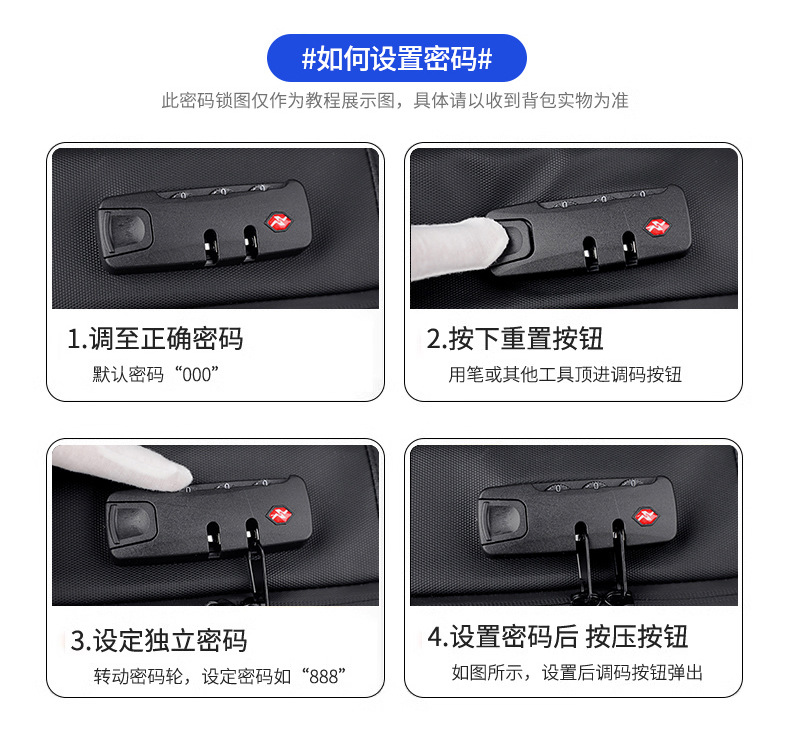 #如何设置密码#

此密码锁图仅作为教程展示图，具体请以收到背包实物为准

1.调至正确密码

默认密码“000”

2.按下重置按钮

用笔或其他工具顶进调码按钮

3.设定独立密码

转动密码轮，设定密码如“888”

4.设置密码后 按压按钮

如图所示，设置后调码按钮弹出