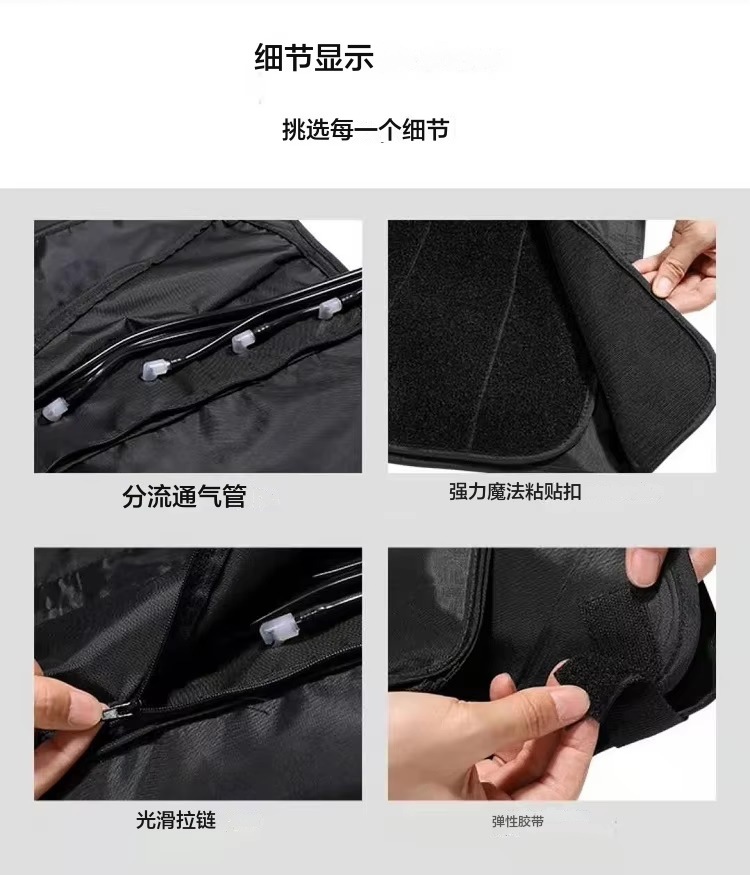 细节显示

挑选每一个细节

分流通气管

强力魔法粘贴扣

光滑拉链

弹性胶带