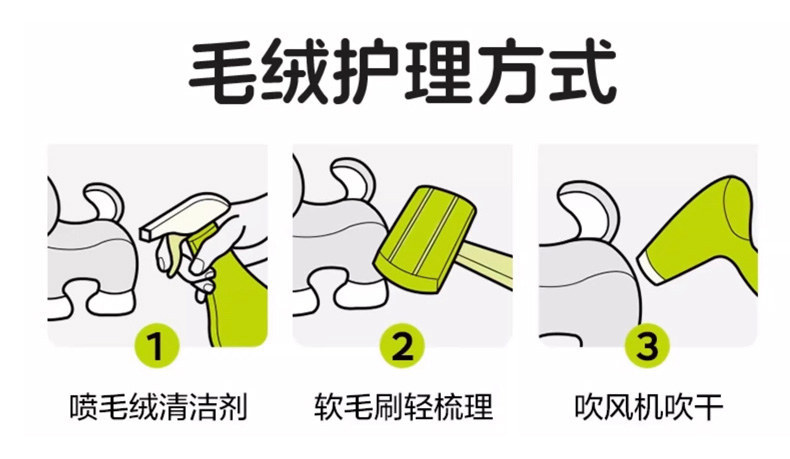 毛绒护理方式

1
喷毛绒清洁剂

2
软毛刷轻梳理

3
吹风机吹干