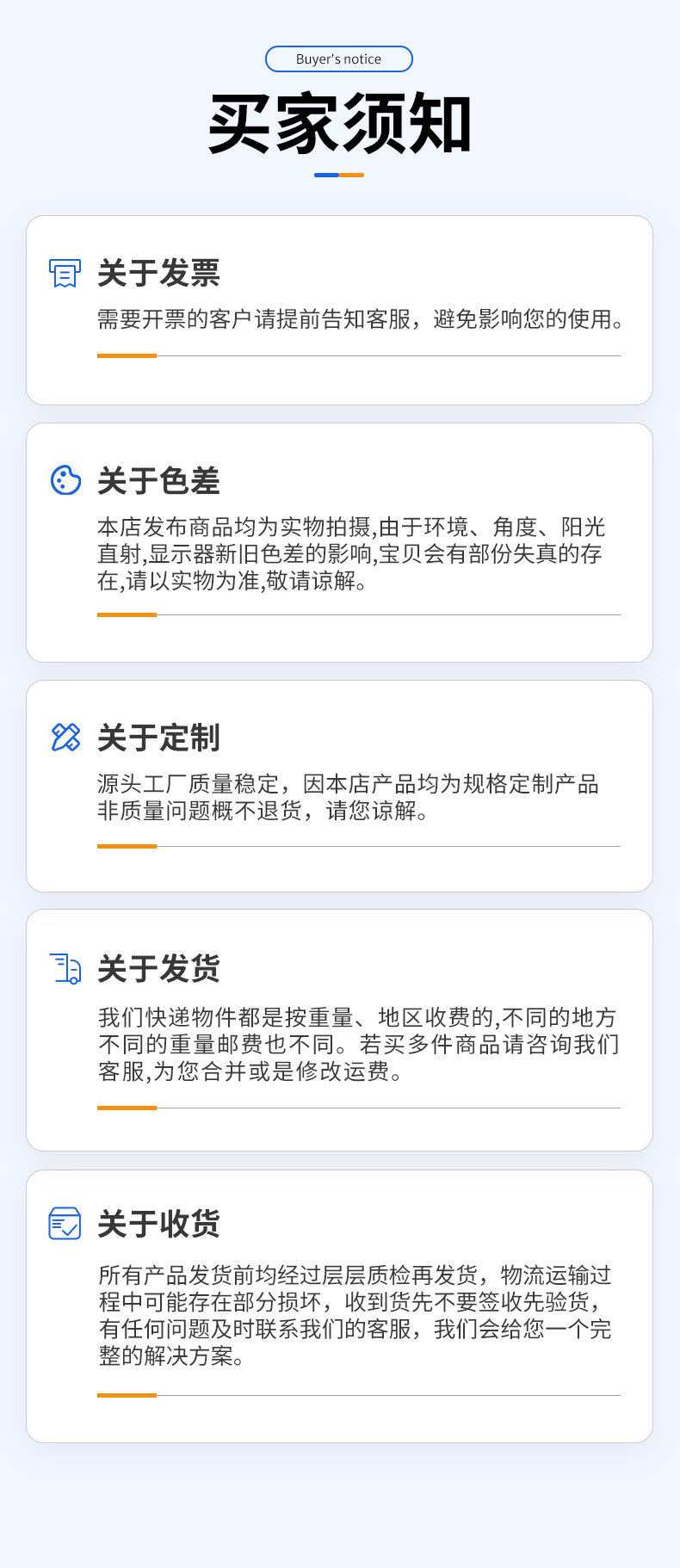 Buyer's notice

买家须知

关于发票

需要开票的客户请提前告知客服，避免影响您的使用。

关于色差

本店发布商品均为实物拍摄,由于环境、角度、阳光直射,显示器新旧色差的影响,宝贝会有部份失真的存在,请以实物为准,敬请谅解。

关于定制

源头工厂质量稳定，因本店产品均为规格定制产品非质量问题概不退货，请您谅解。

关于发货

我们快递物件都是按重量、地区收费的,不同的地方不同的重量邮费也不同。若买多件商品请咨询我们客服,为您合并或是修改运费。

关于收货

所有产品发货前均经过层层质检再发货，物流运输过程中可能存在部分损坏，收到货先不要签收先验货，有任何问题及时联系我们的客服，我们会给您一个完整的解决方案。