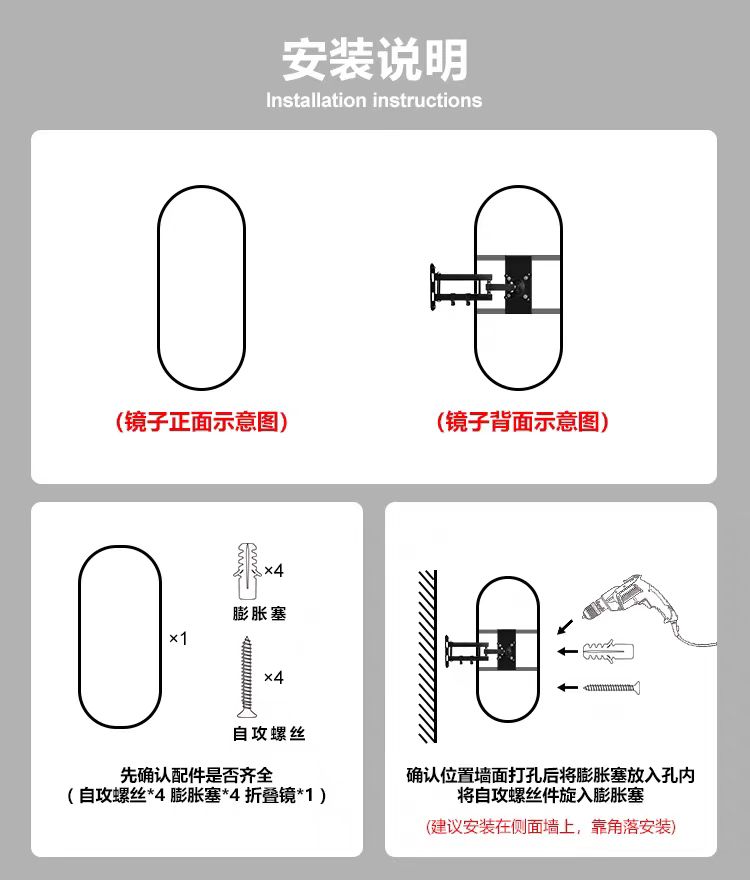 安装说明
Installation instructions

（镜子正面示意图）

（镜子背面示意图）

×1

×4
膨胀塞

×4
自攻螺丝

先确认配件是否齐全
（自攻螺丝*4 膨胀塞*4 折叠镜*1）

确认位置墙面打孔后将膨胀塞放入孔内
将自攻螺丝件旋入膨胀塞

(建议安装在侧面墙上，靠角落安装)