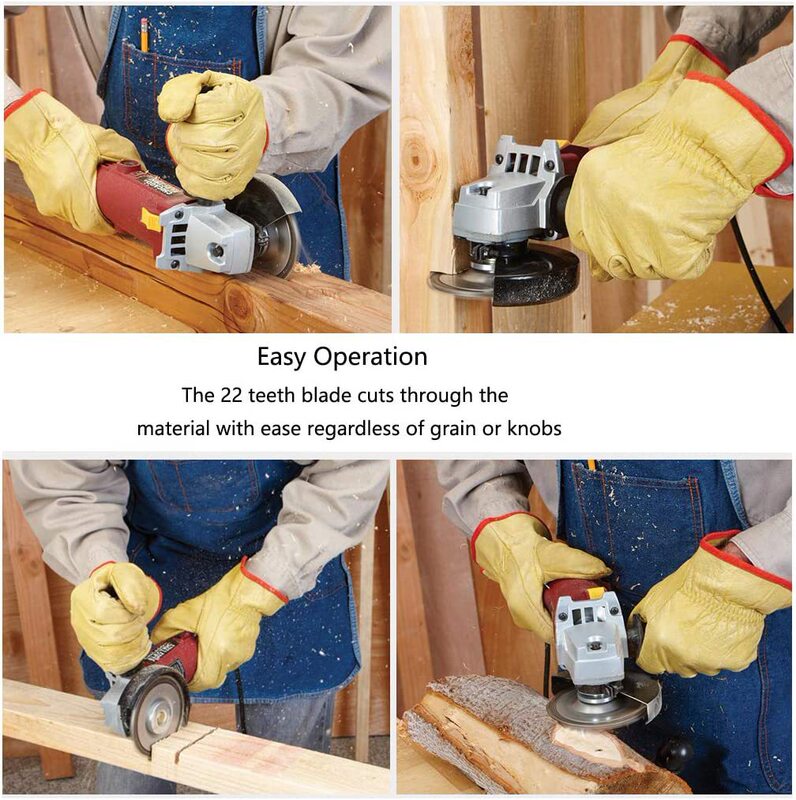 Easy Operation

The 22 teeth blade cuts through the material with ease regardless of grain or knobs