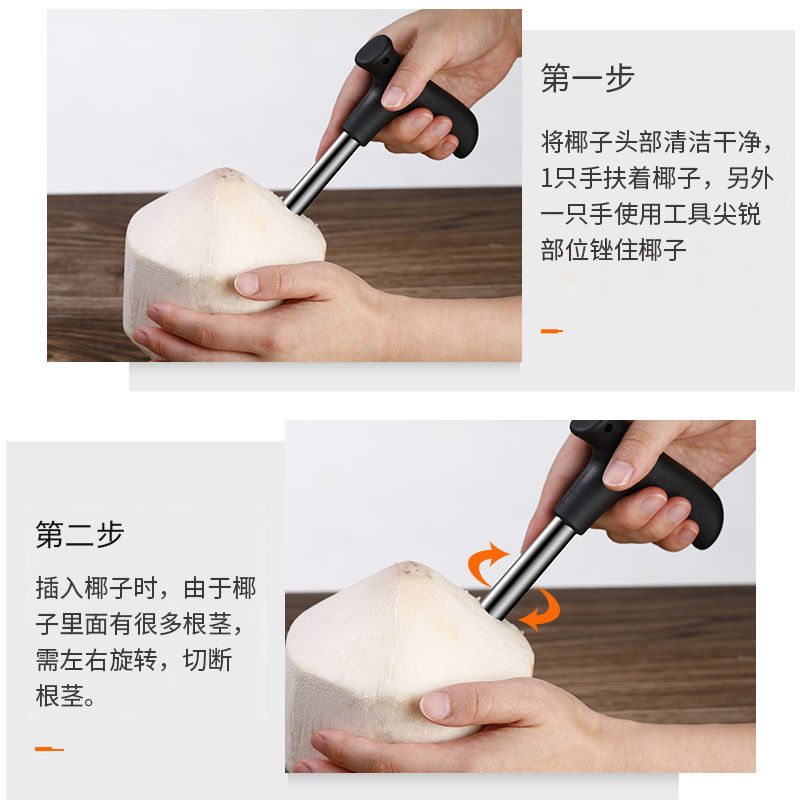 第一步

将椰子头部清洁干净，1只手扶着椰子，另外一只手使用工具尖锐部位锉住椰子

第二步

插入椰子时，由于椰子里面有很多根茎，需左右旋转，切断根茎。