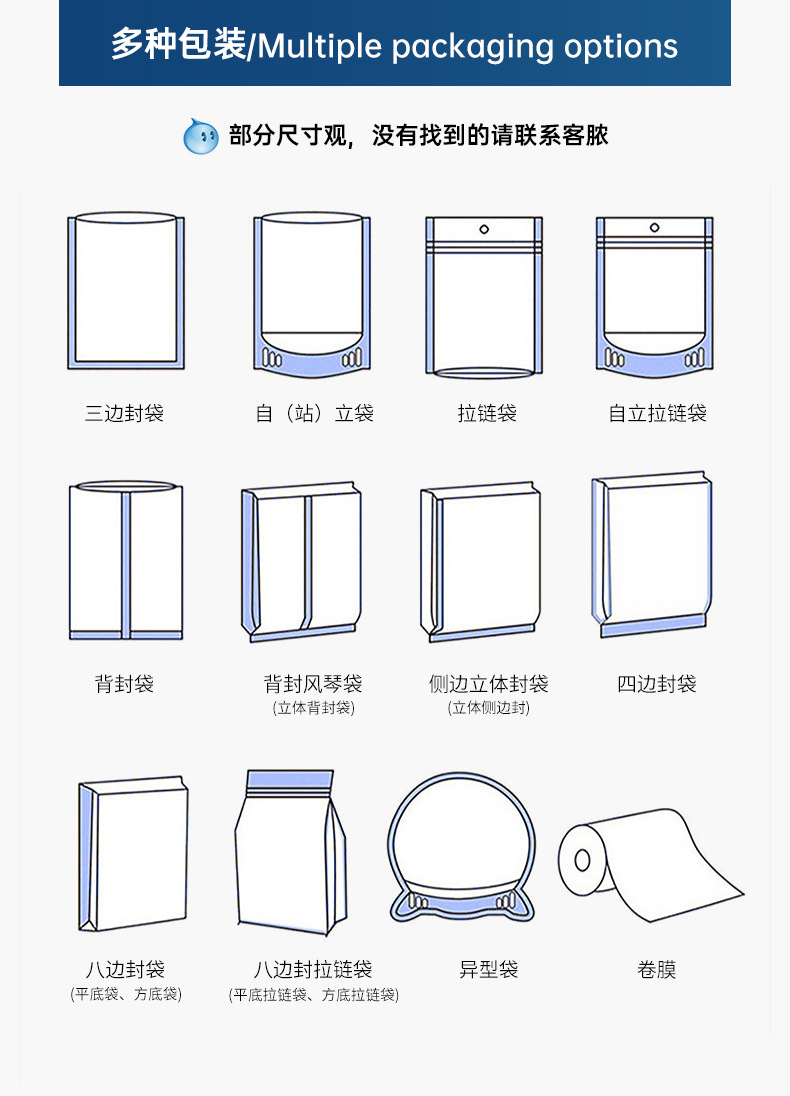 多种包装/Multiple packaging options

部分尺寸观，没有找到的请联系客服

三边封袋

自（站）立袋

拉链袋

自立拉链袋

背封袋

背封风琴袋
(立体背封袋)

侧边立体封袋
(立体侧边封)

四边封袋

八边封袋
(平底袋、方底袋)

八边封拉链袋
(平底拉链袋、方底拉链袋)

异型袋

卷膜