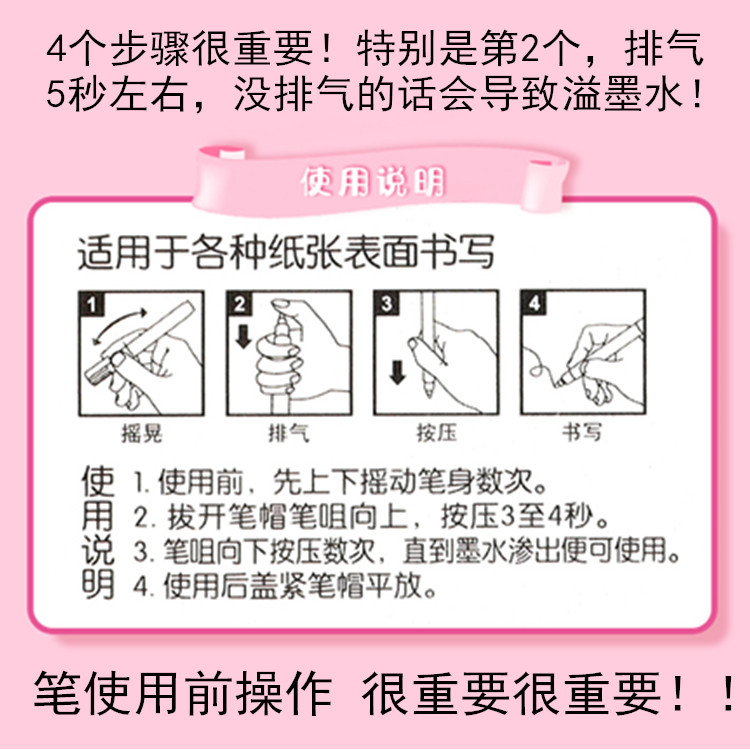 4个步骤很重要！特别是第2个，排气5秒左右，没排气的话会导致溢墨水！

使用说明

适用于各种纸张表面书写

1
摇晃

2
排气

3
按压

4
书写

使用说明
1. 使用前，先上下摇动笔身数次。
2. 拔开笔帽笔咀向上，按压3至4秒。
3. 笔咀向下按压数次，直到墨水渗出便可使用。
4. 使用后盖紧笔帽平放。

笔使用前操作 很重要很重要！！